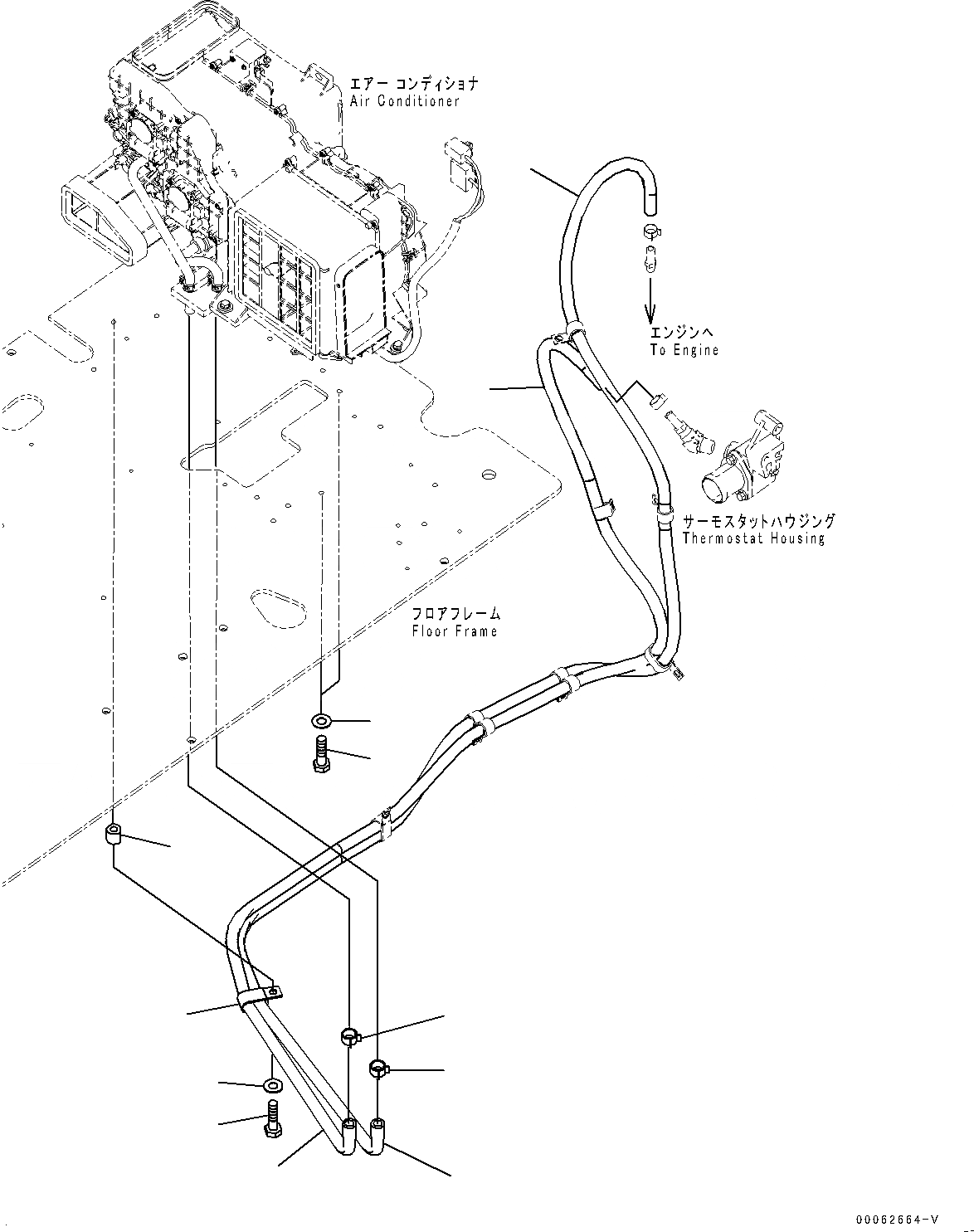 エアー コンディショナ
Air Conditioner

エンジンへ
To Engine

サーモスタットハウジング
Thermostat Housing

フロアフレーム
Floor Frame

00062664-V