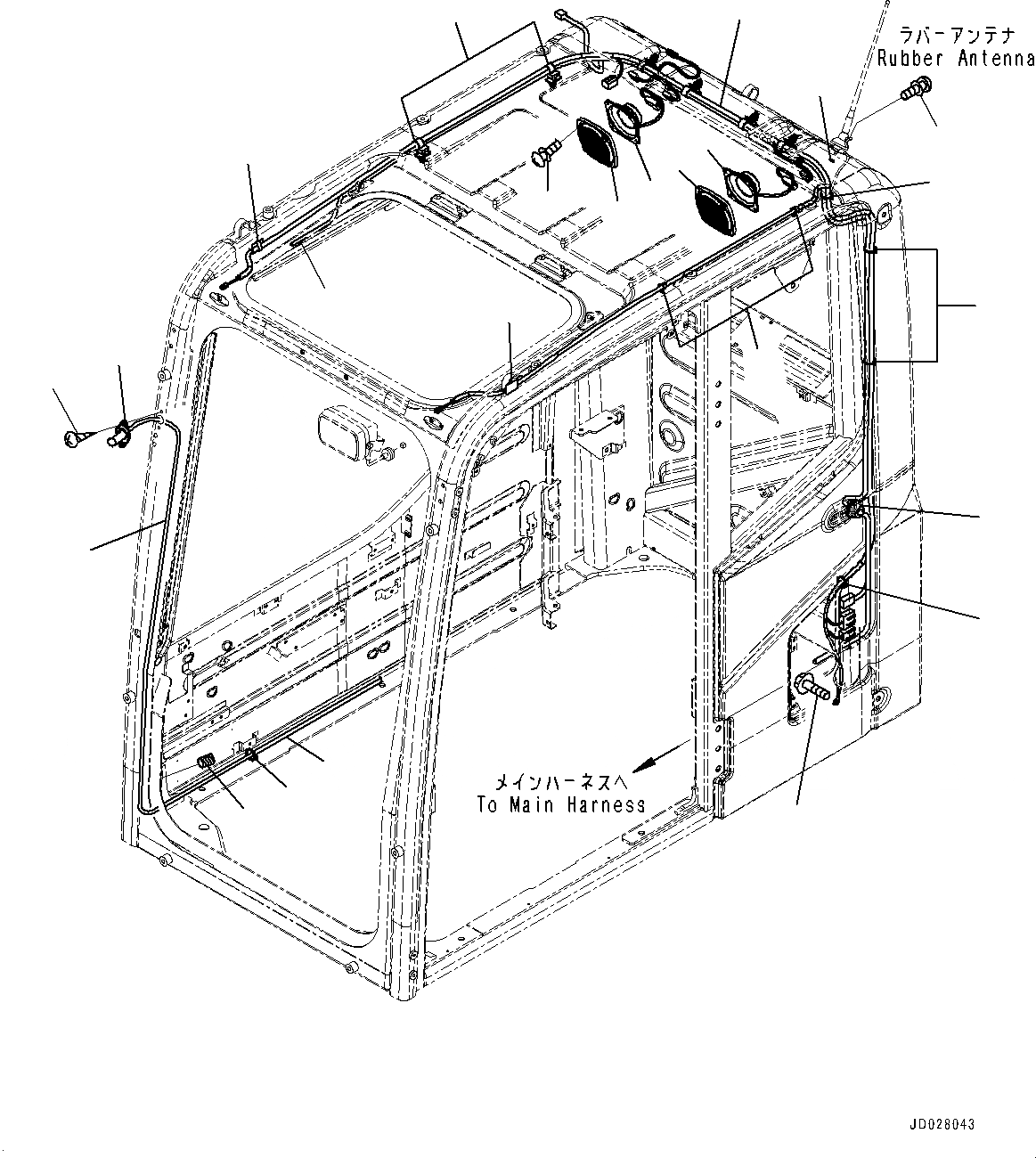 ラバーアンテナ
Rubber Antenna

メインハーネスへ
To Main Harness

JD028043