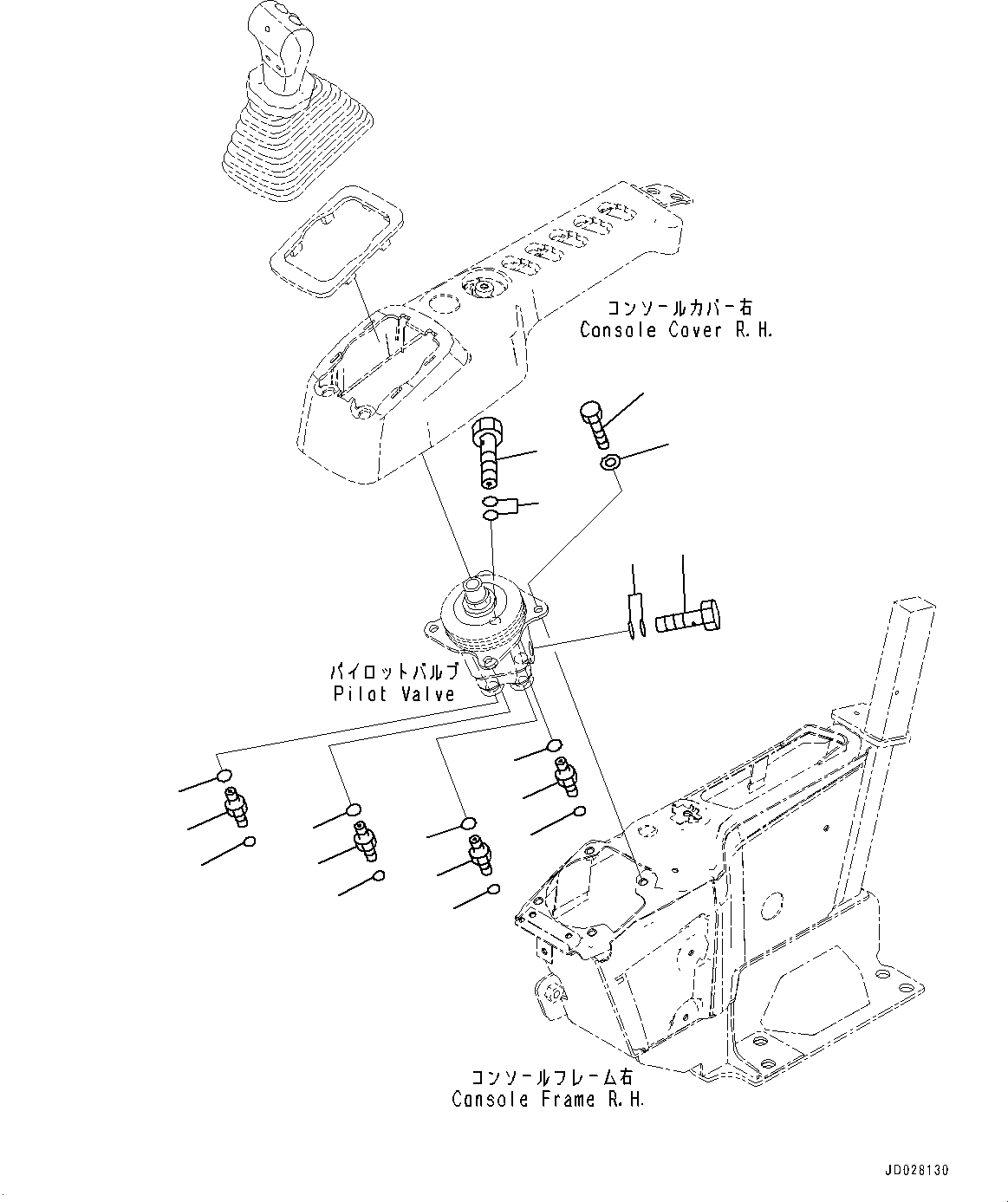 コンソールカバー右
Console Cover R.H.

パイロットバルブ
Pilot Valve

コンソールフレーム右
Console Frame R.H.

JD028130