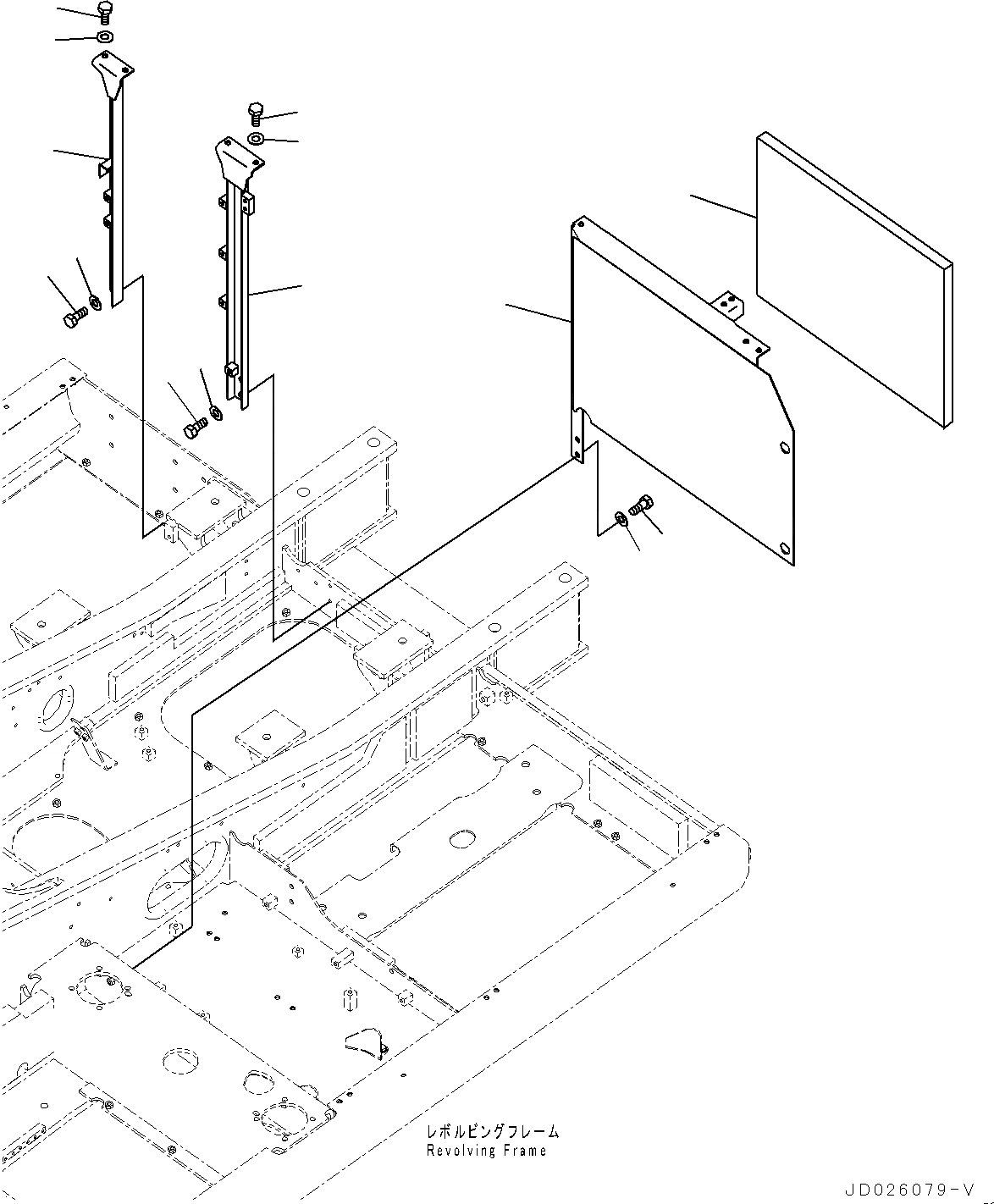 レボルビングフレーム
Revolving Frame

JD026079-V