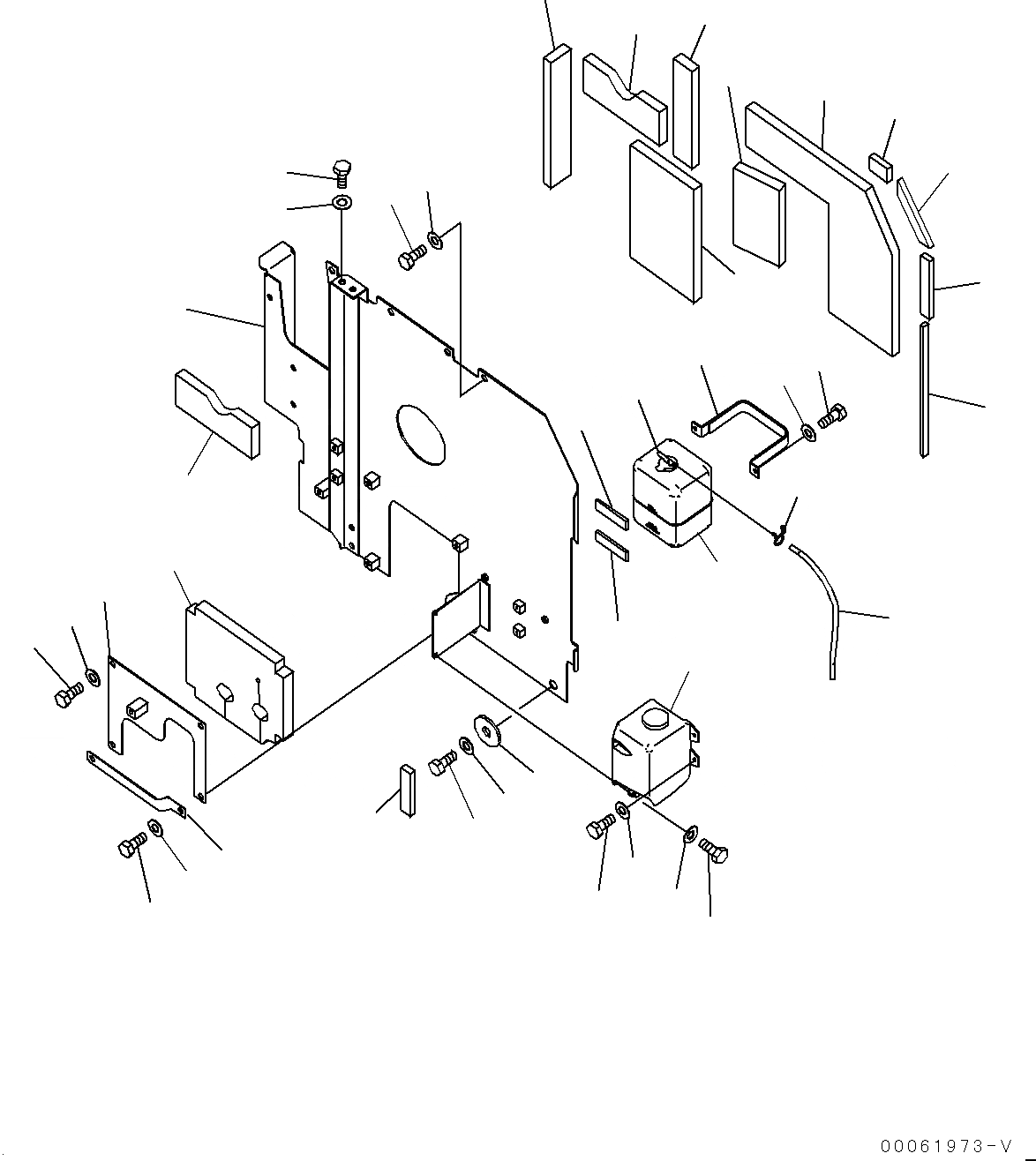 00061973-V