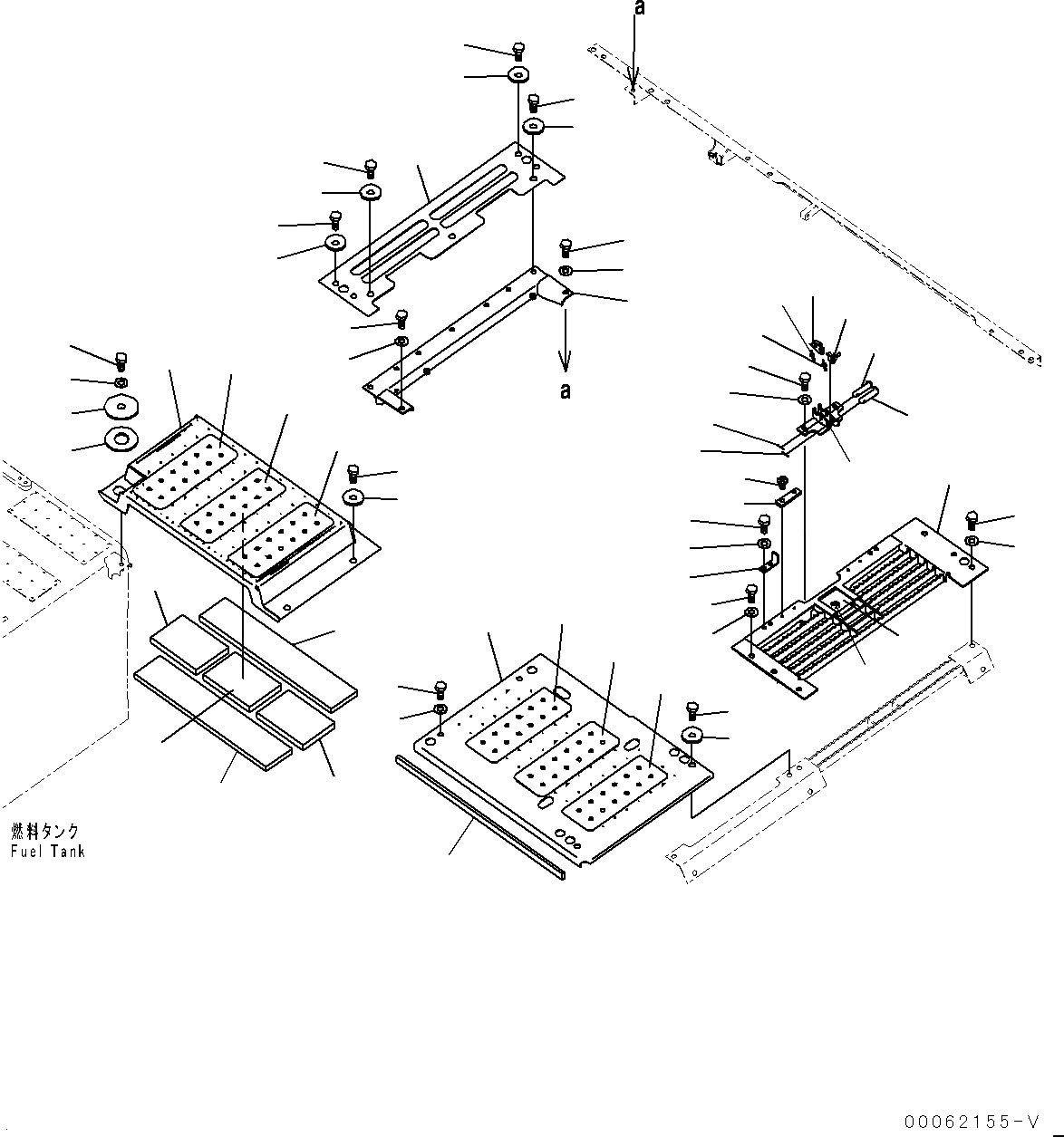 a

a

燃料タンク
Fuel Tank

00062155-V