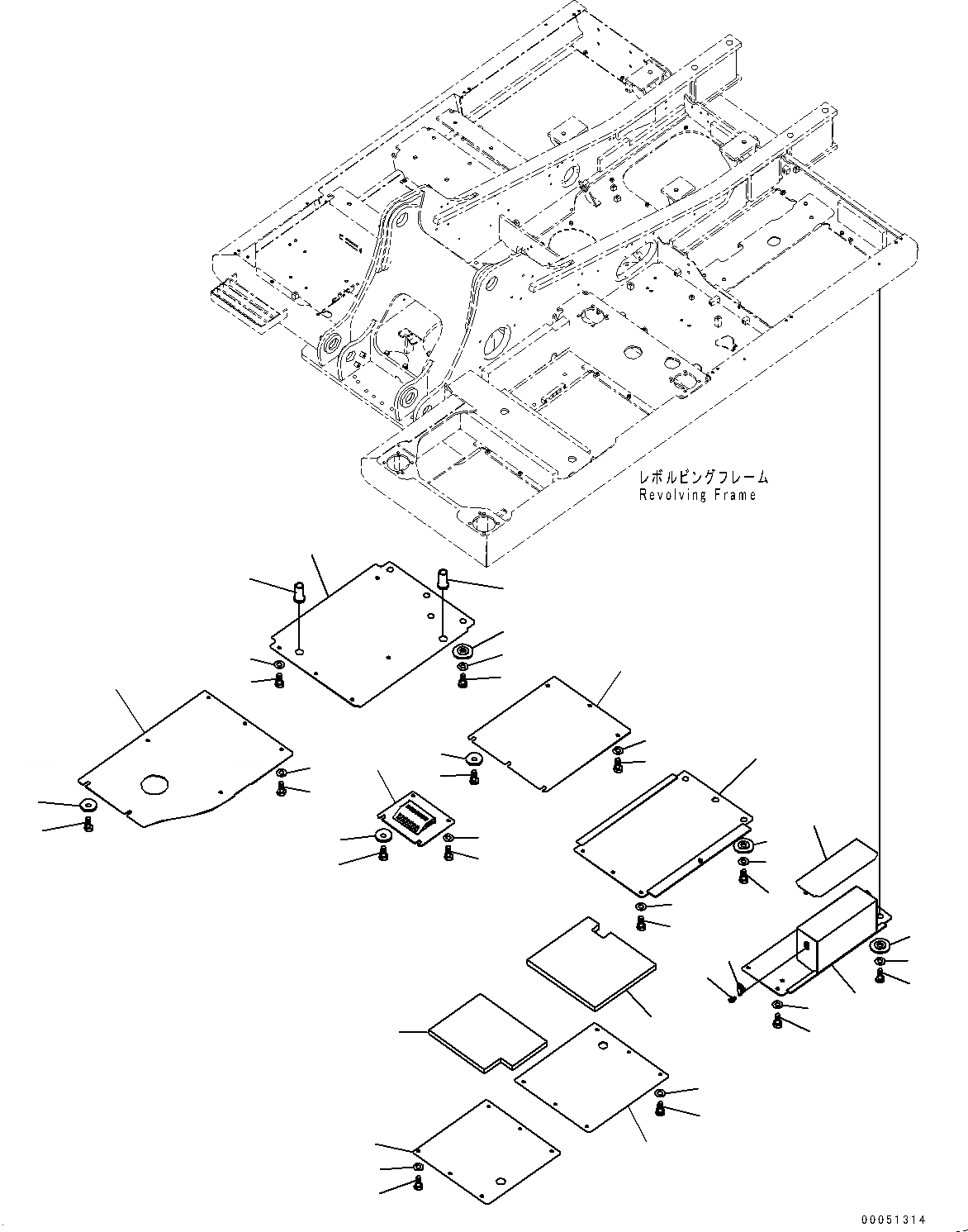 レボルビングフレーム
Revolving Frame

00051314