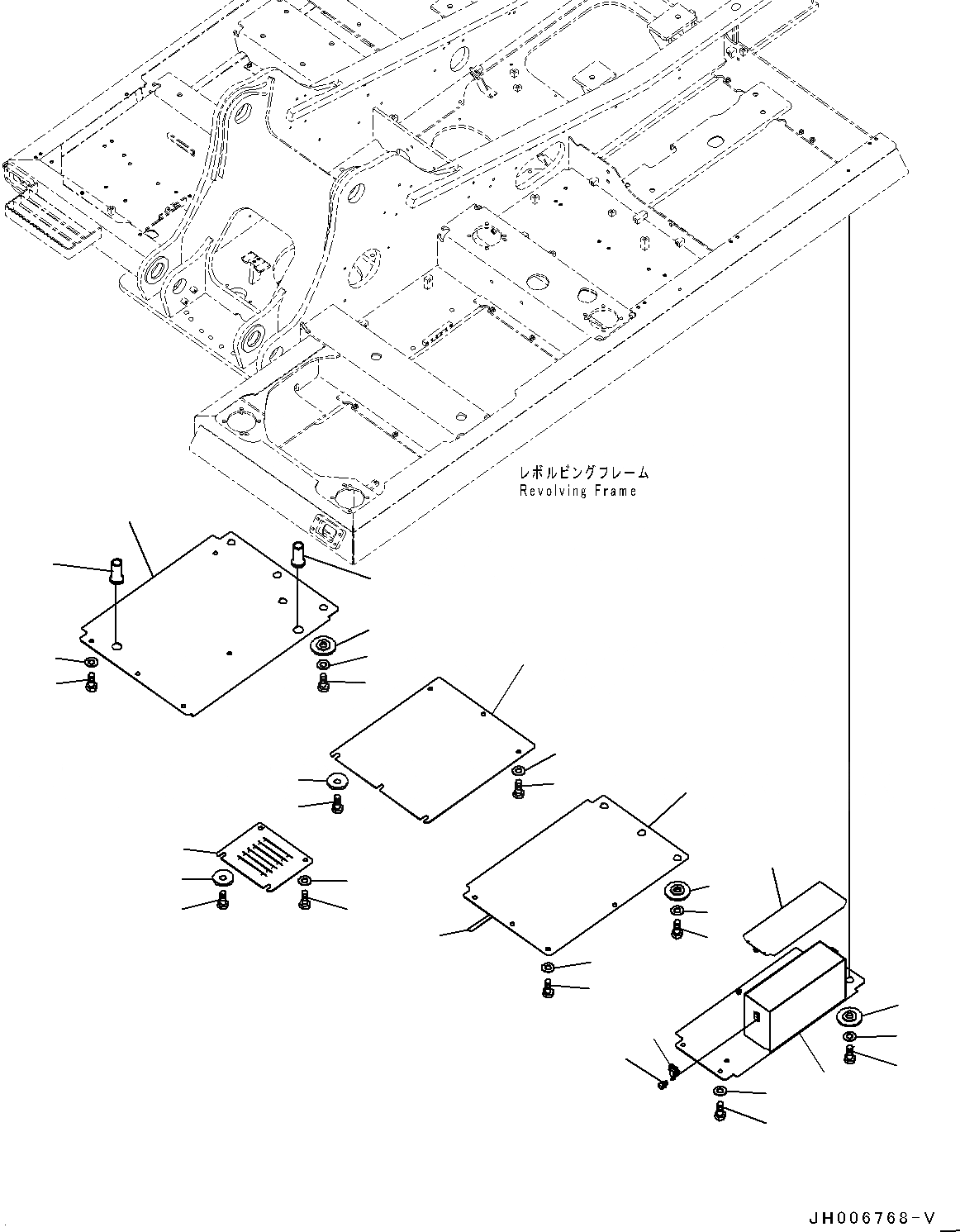 レボルビングフレーム
Revolving Frame

JH006768-V