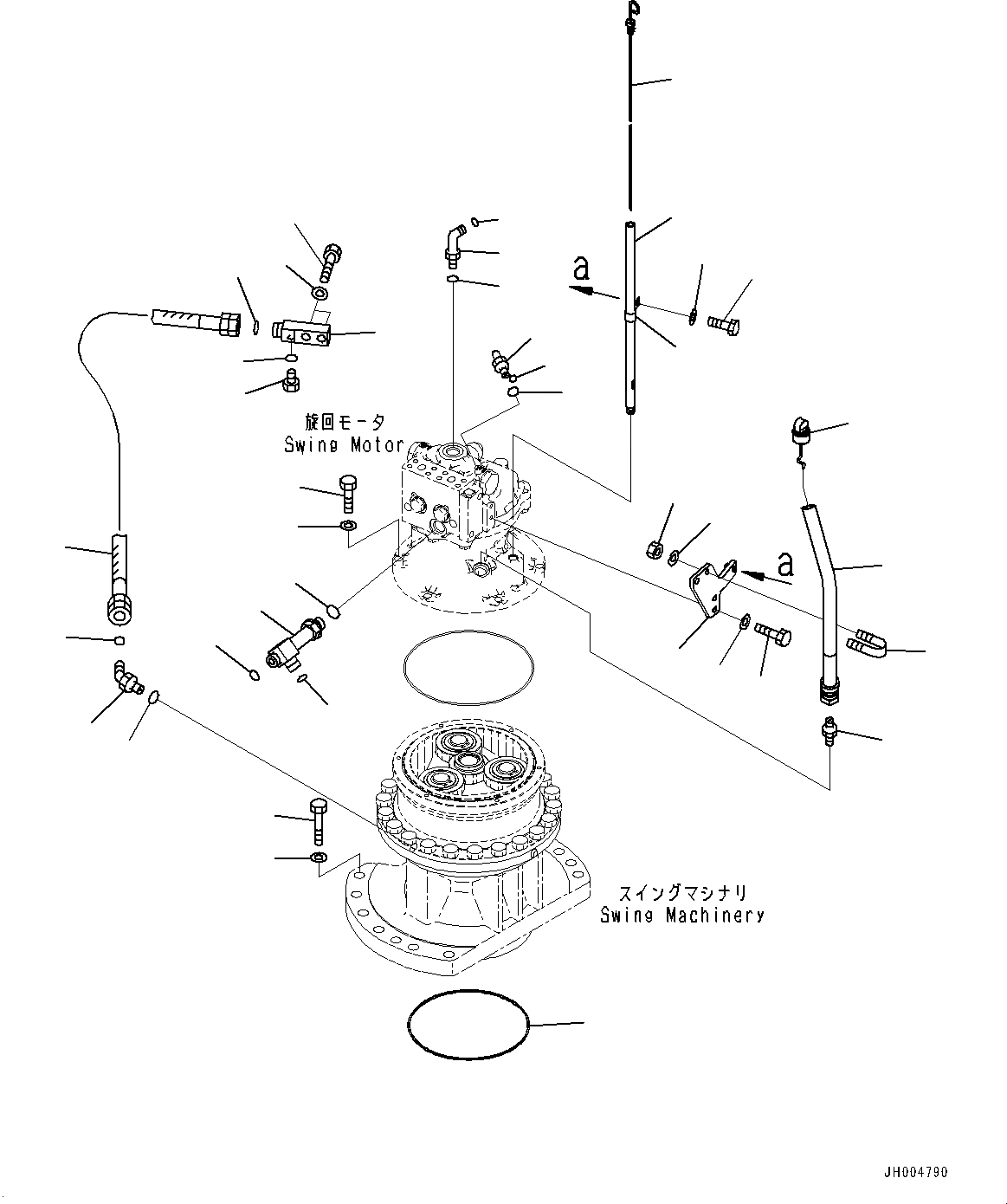 a

旋回モータ
Swing Motor

a

スイングマシナリ
Swing Machinery

JH004790