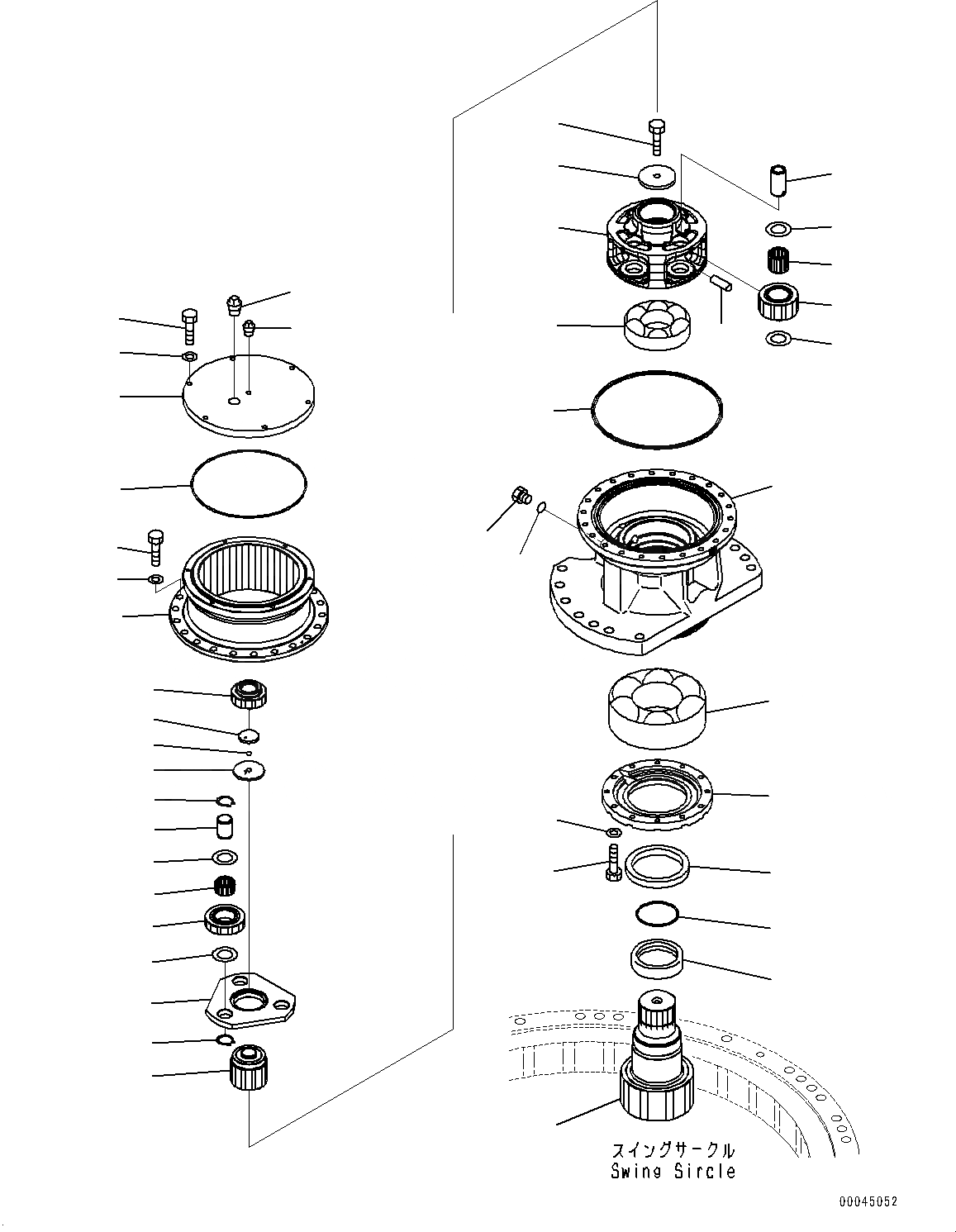 スイングサークル
Swing Sircle

00045052