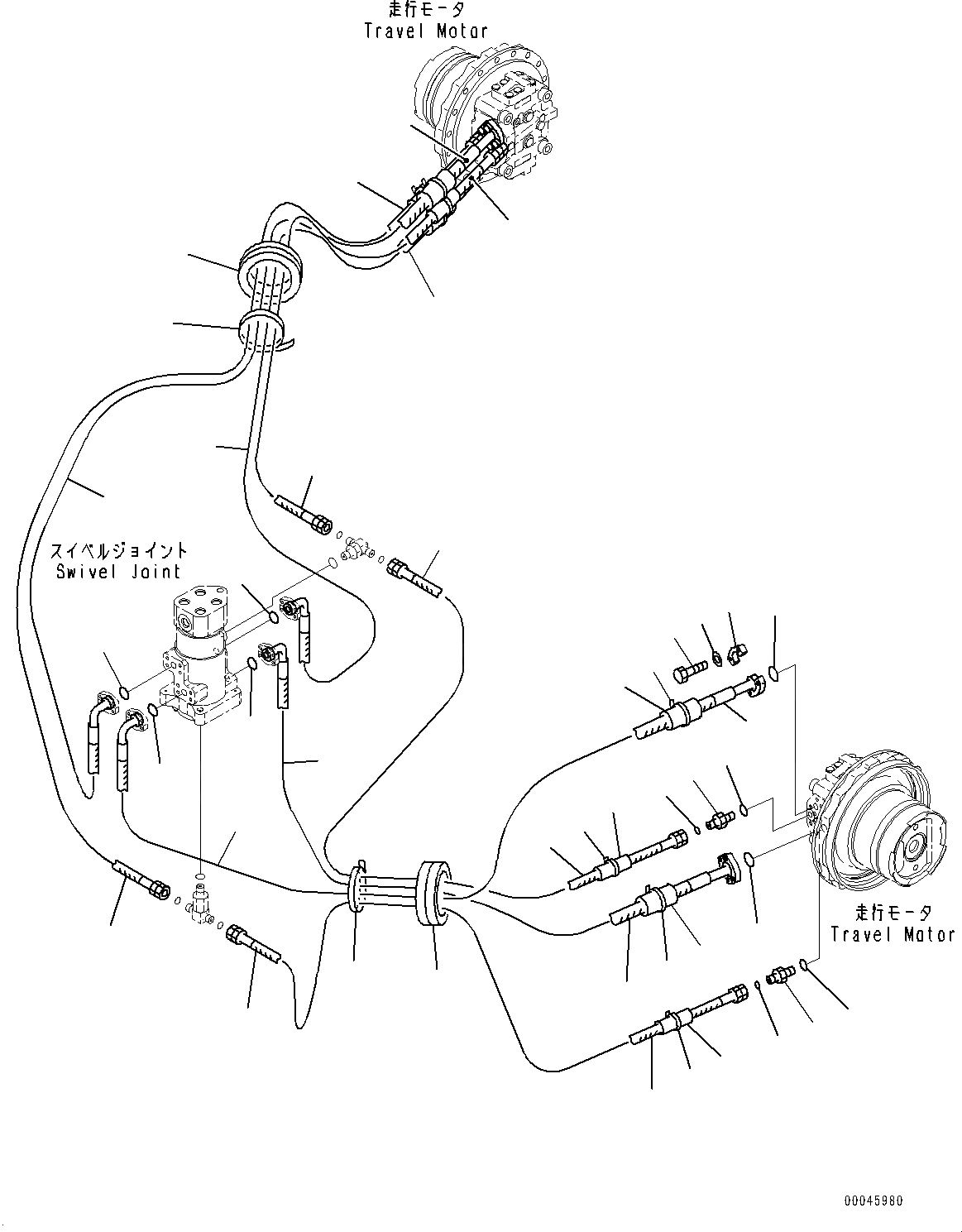 走行モータ
Travel Motor

スイベルジョイント
Swivel Joint

走行モータ
Travel Motor

00045980