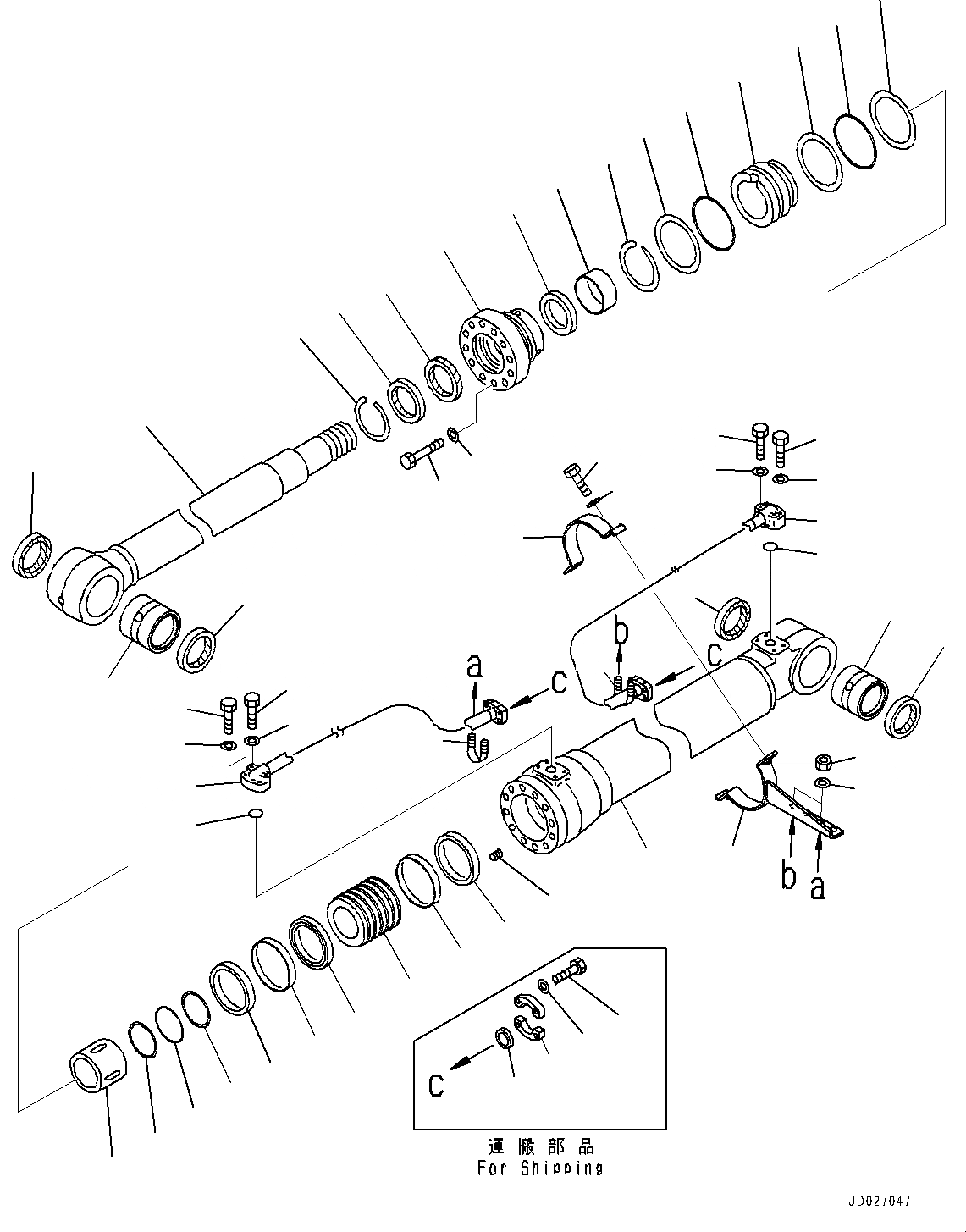 a
c
b
c
b
a
c
運搬部品
For Shipping
JD027047