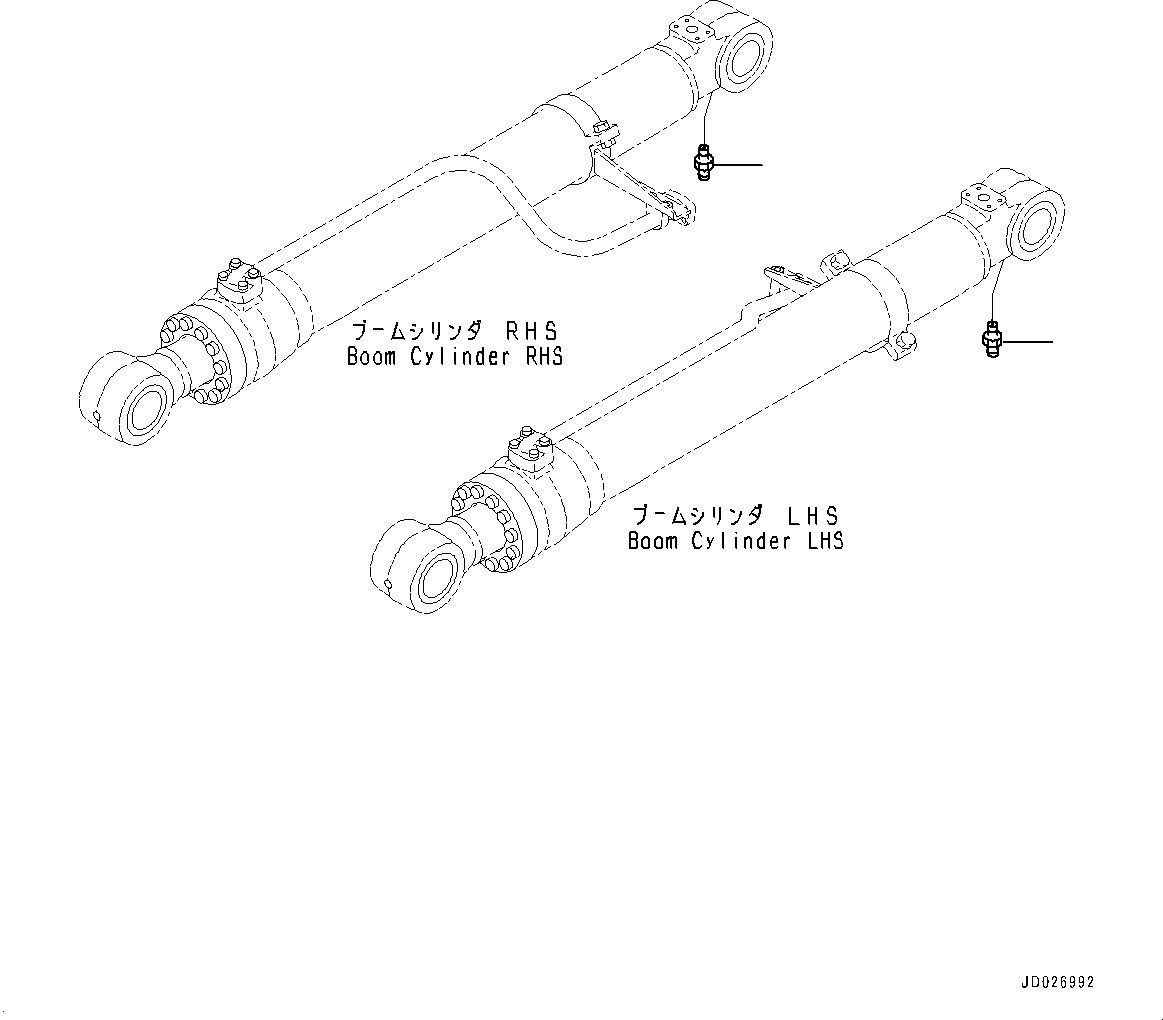 ブームシリンダ RHS
Boom Cylinder RHS

ブームシリンダ LHS
Boom Cylinder LHS

JD026992