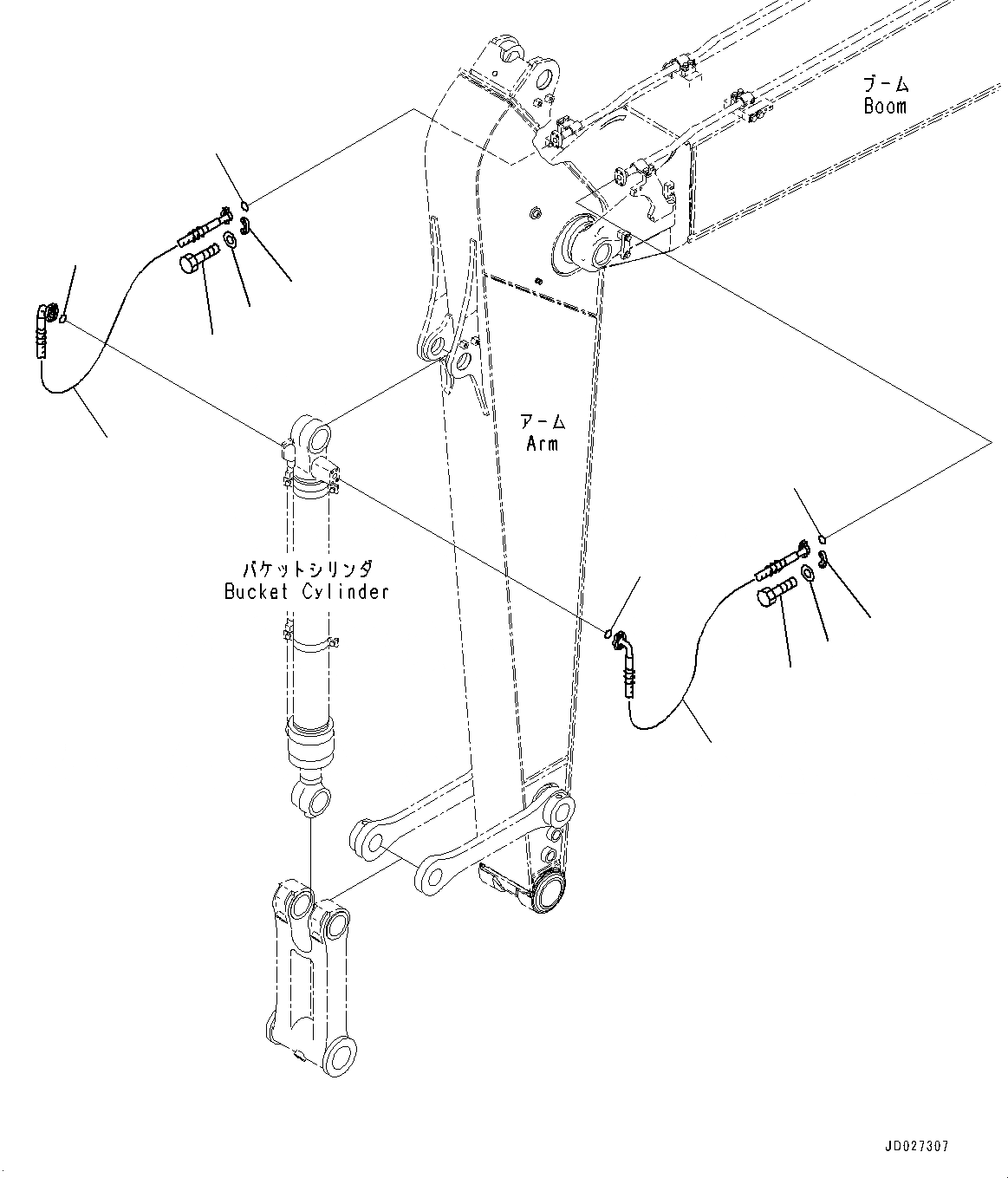 ブーム
Boom

アーム
Arm

バケットシリンダ
Bucket Cylinder

JD027307