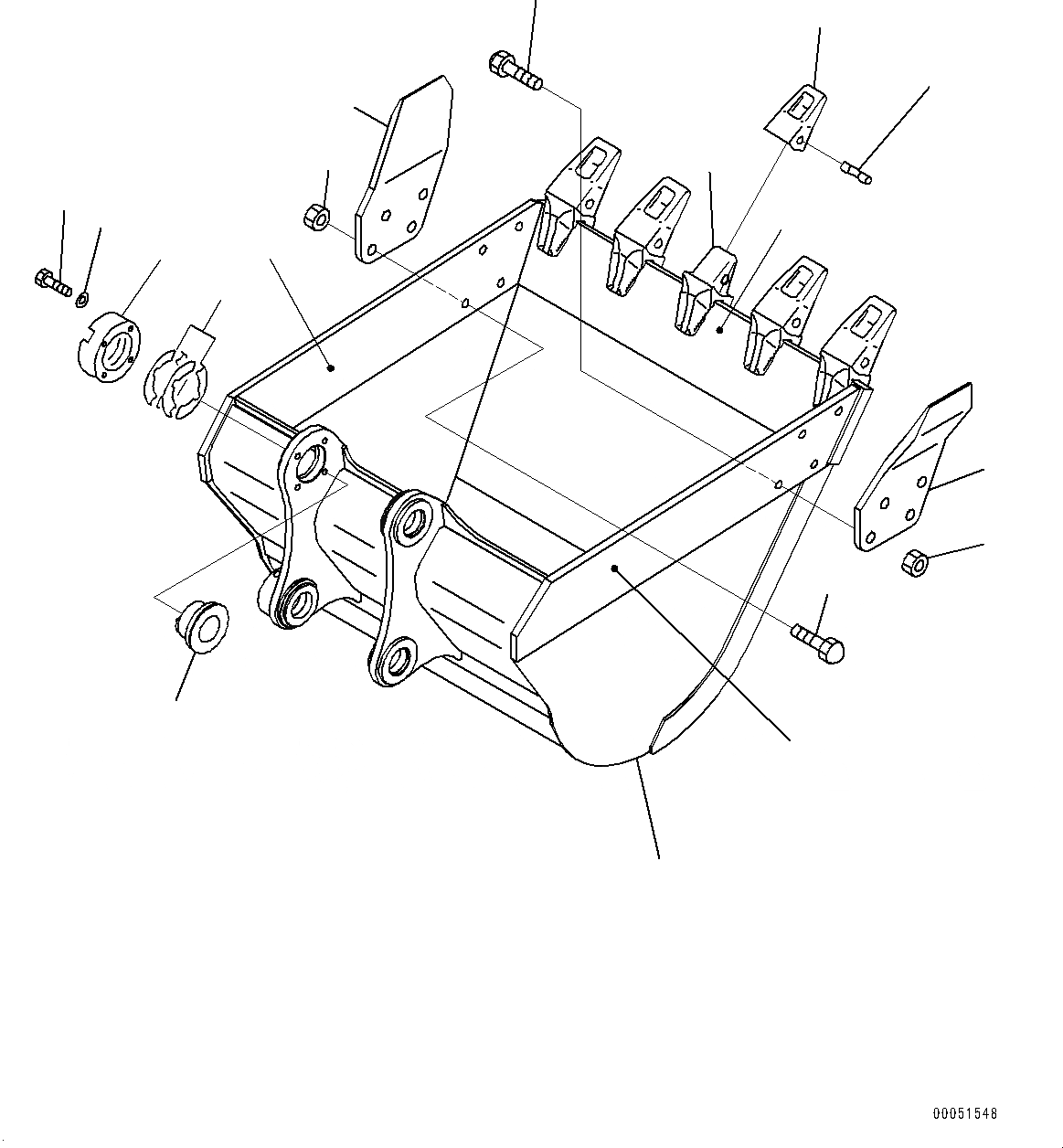 00051548