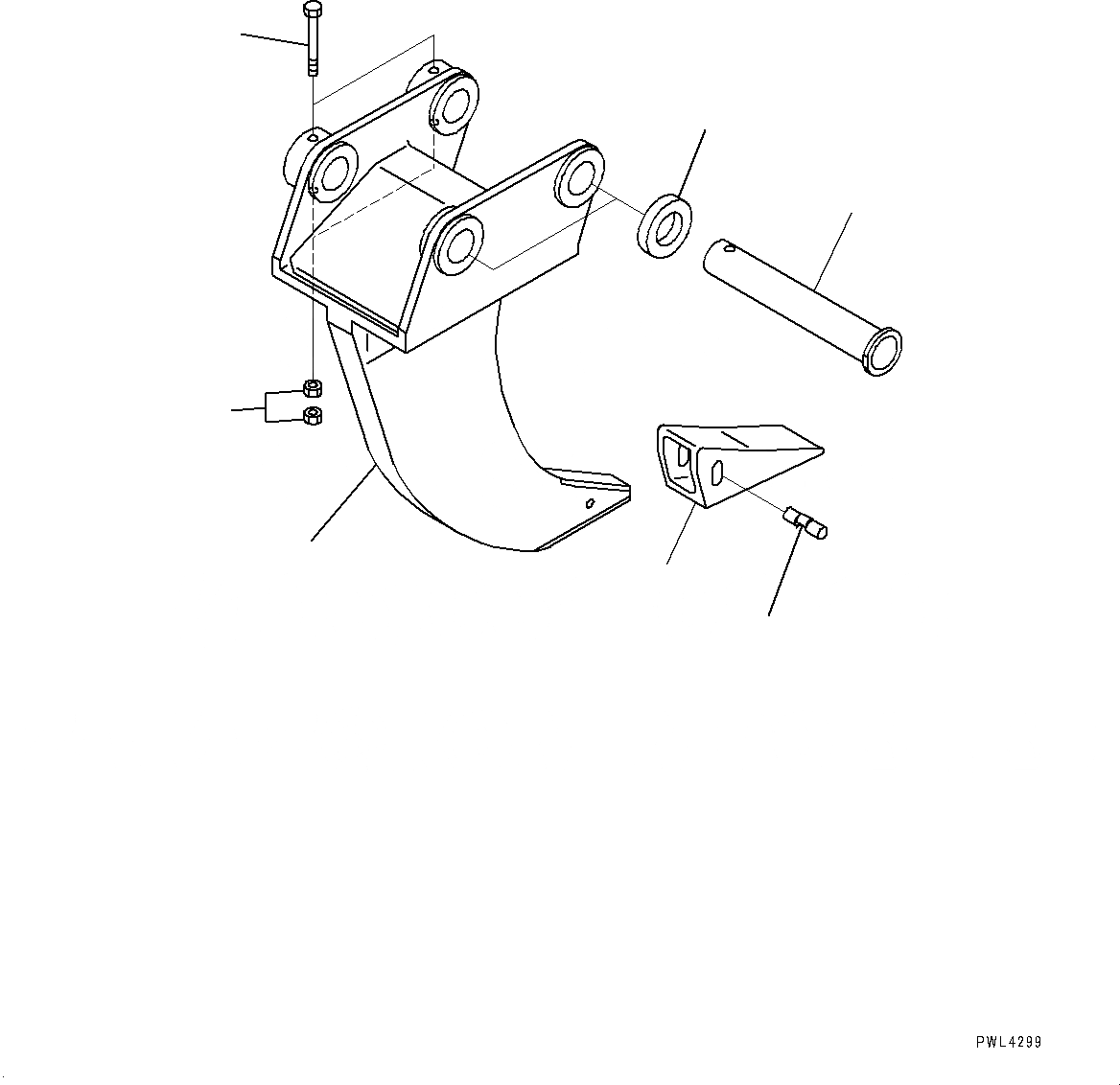 PWL4299