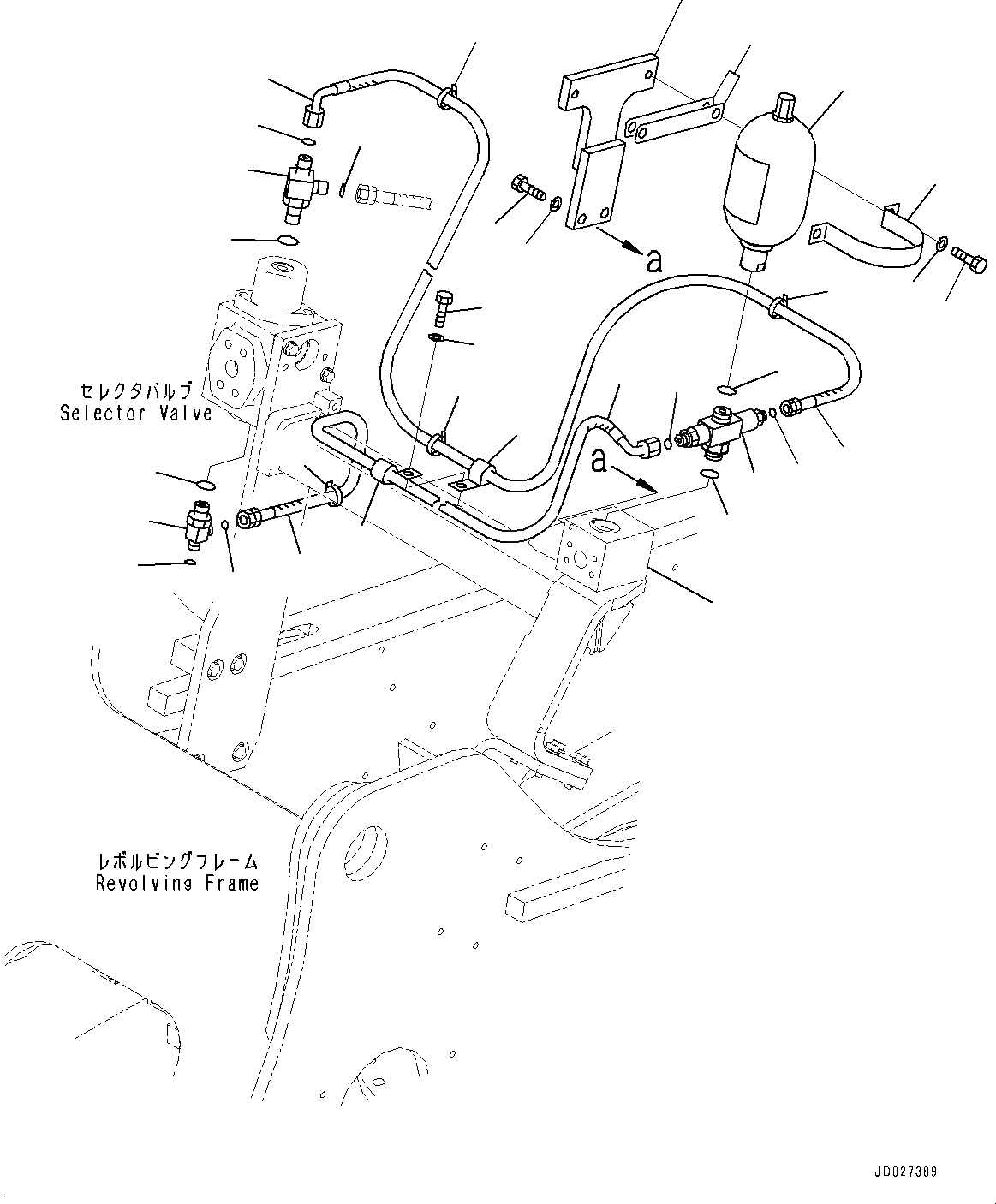 a

セレクタバルブ
Selector Valve

a

レボルビングフレーム
Revolving Frame

JD027389