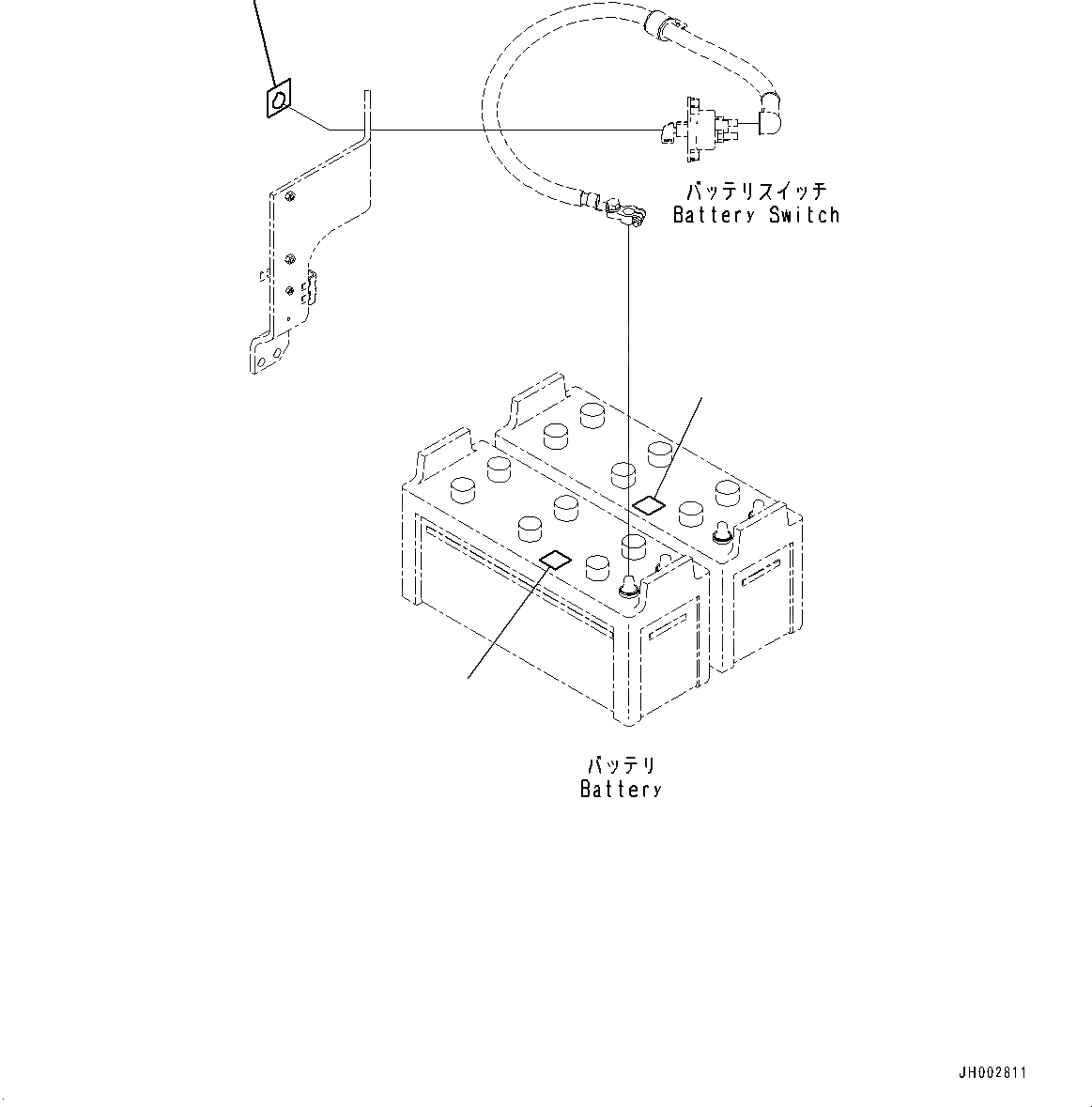 バッテリスイッチ
Battery Switch

バッテリ
Battery

JH002811