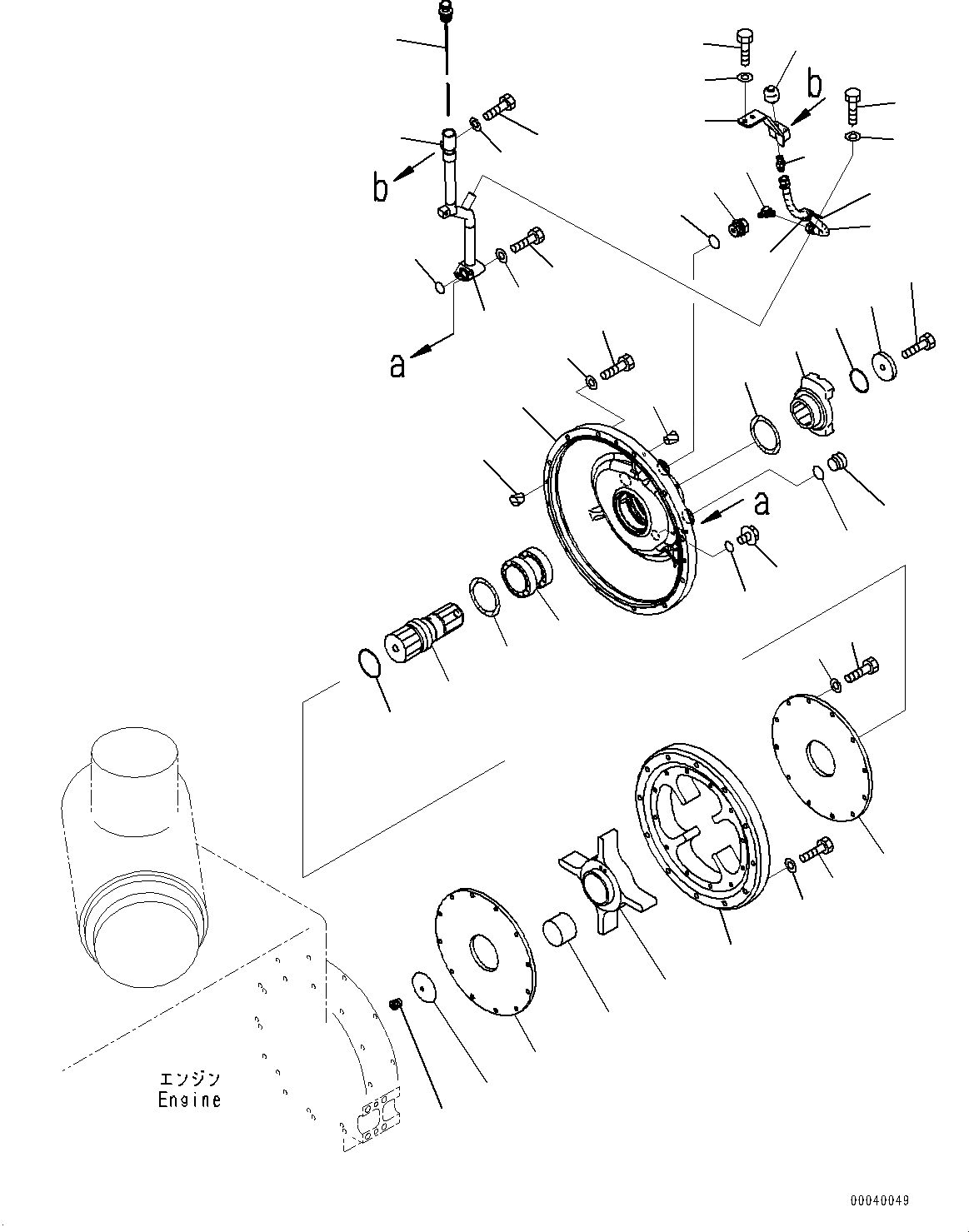 b

b

a

a

エンジン
Engine

00040049