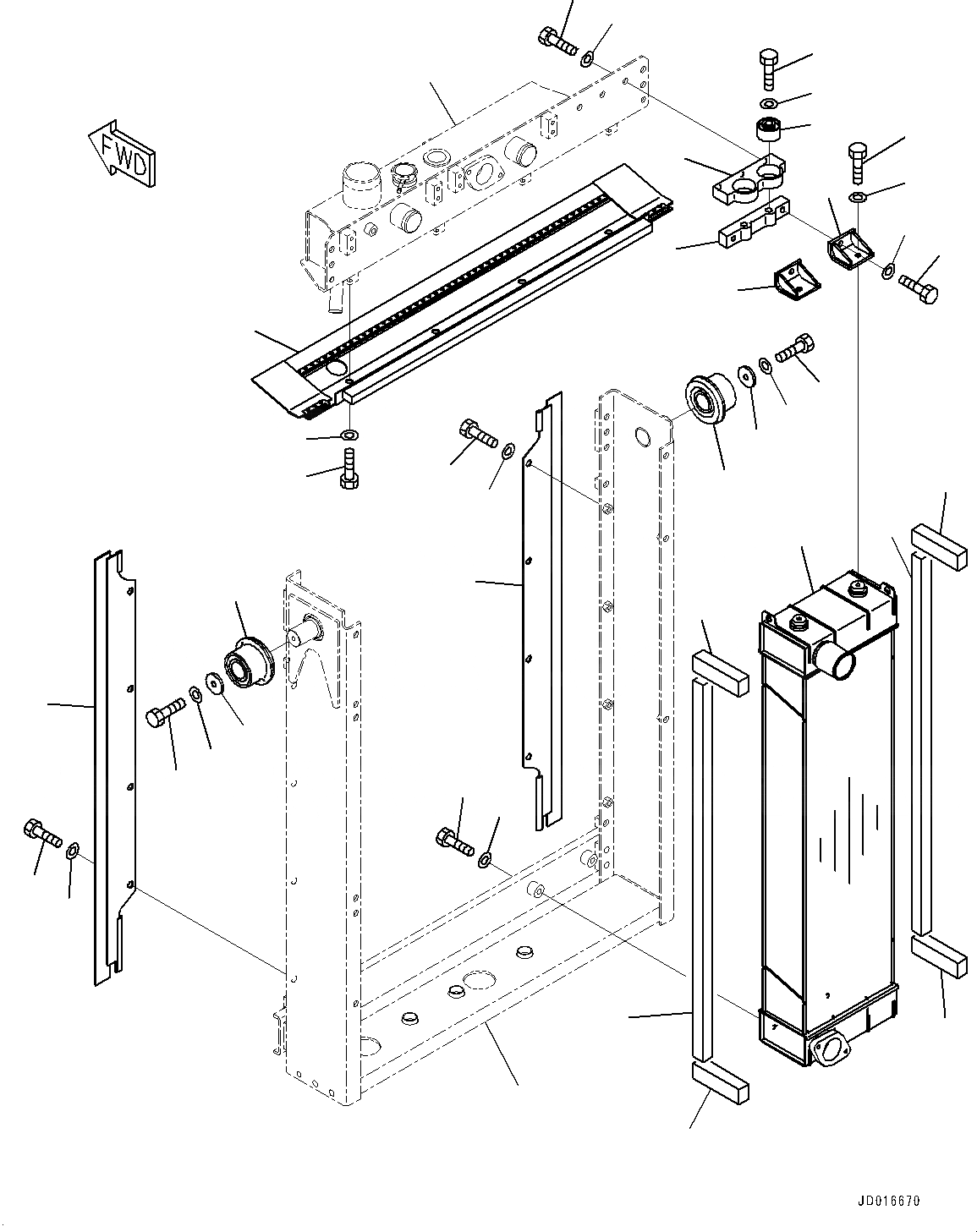 FWD

JD016670