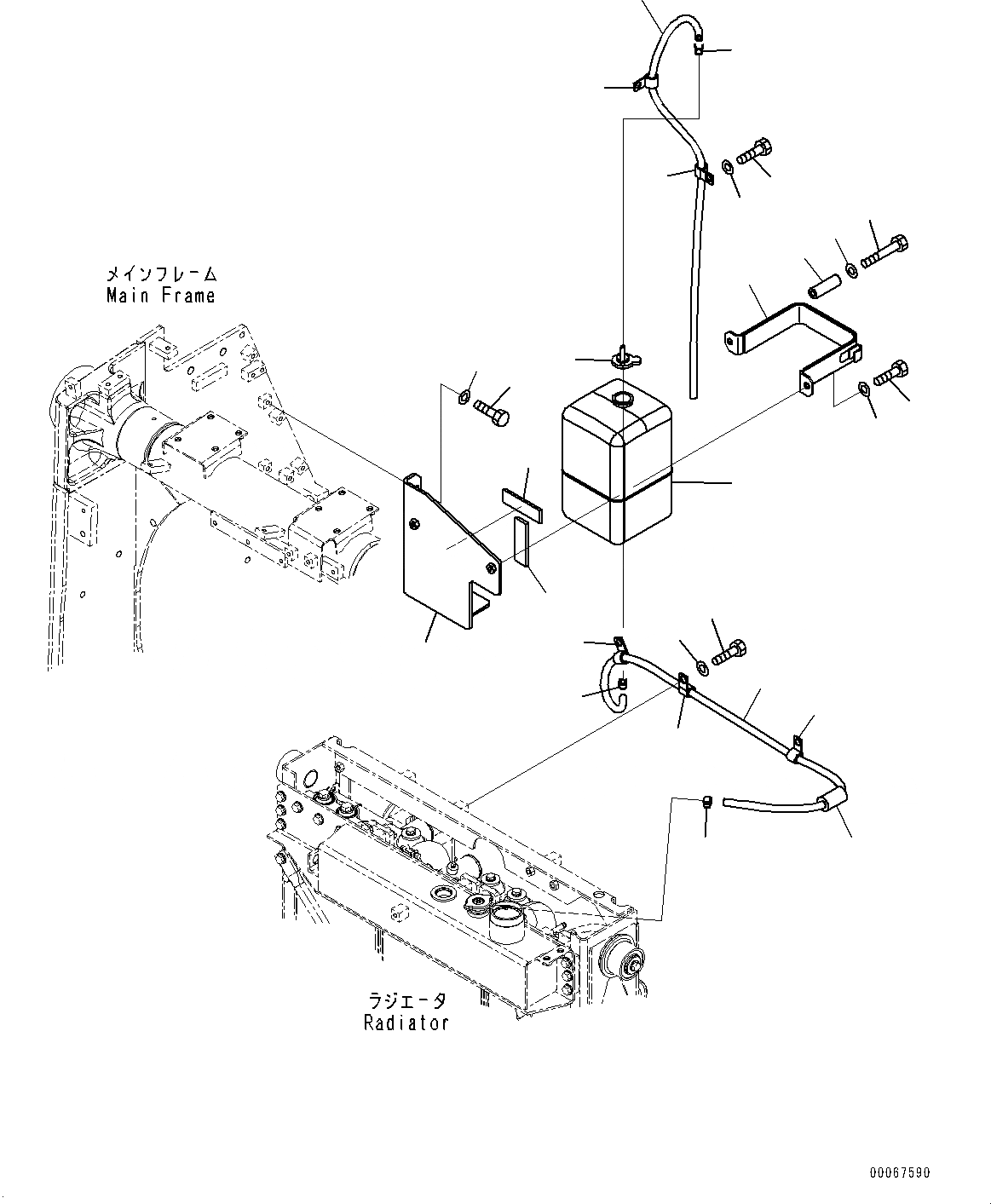 メインフレーム
Main Frame

ラジエータ
Radiator

00067590