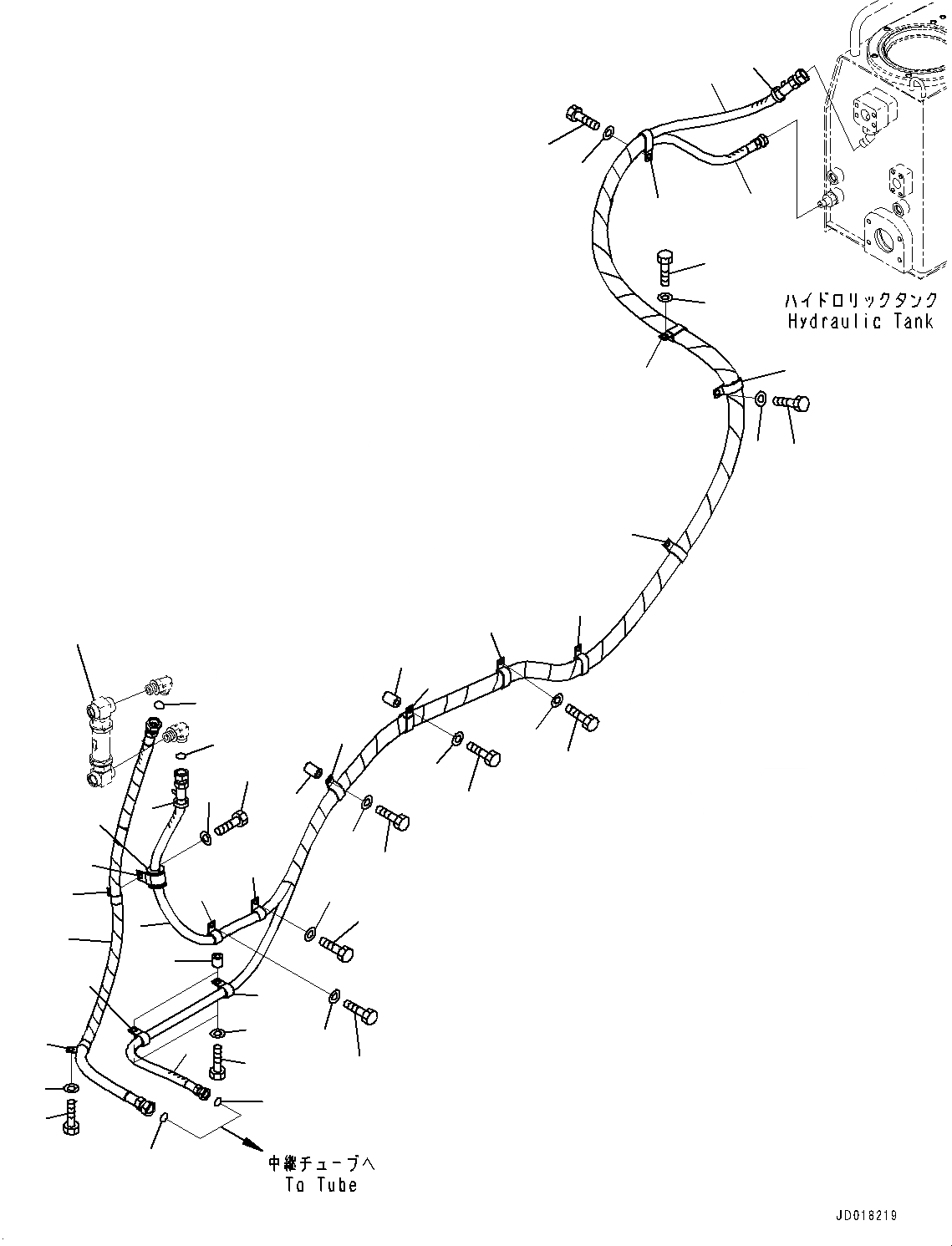 ハイドロリックタンク
Hydraulic Tank

中継チューブへ
To Tube

JD018219