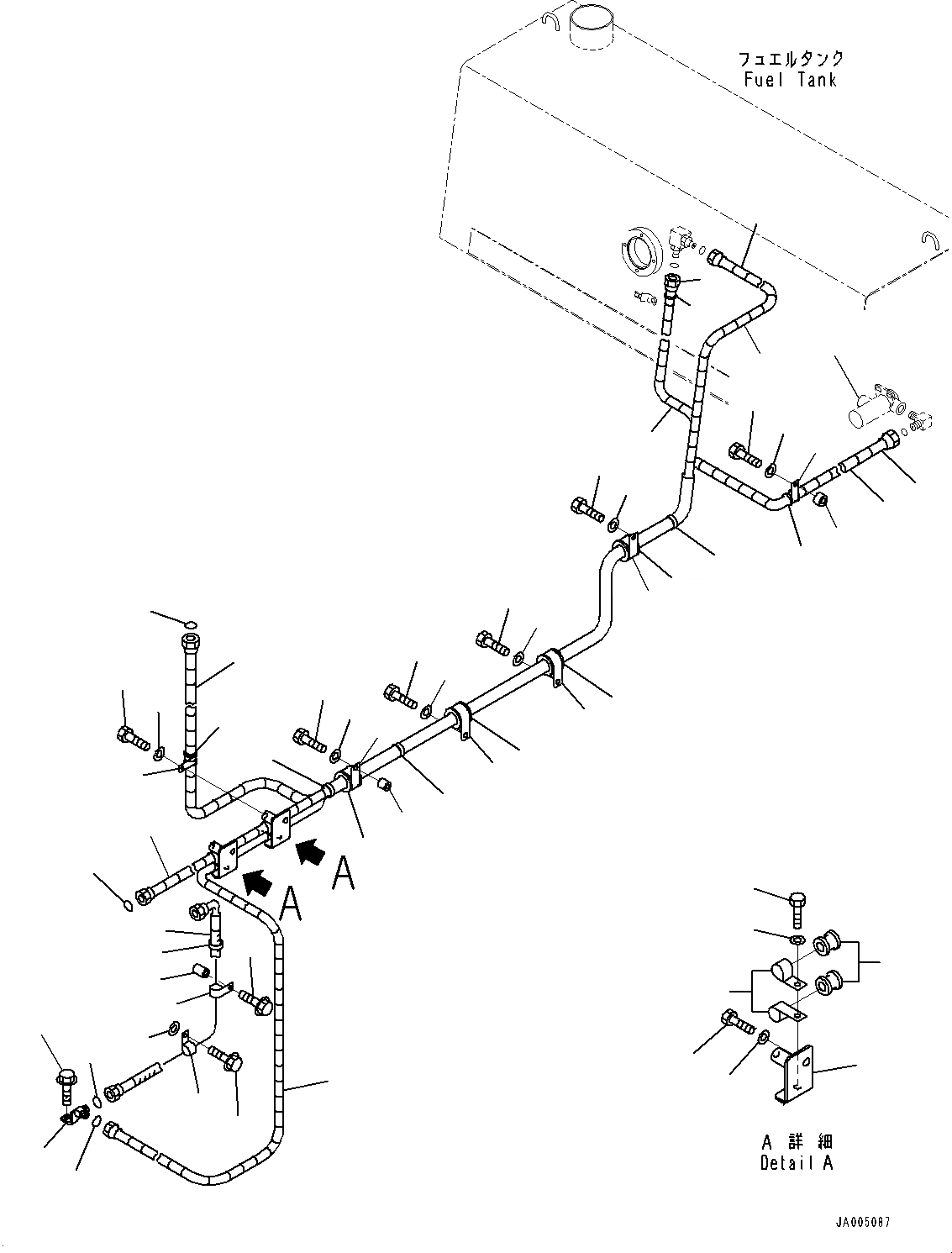 フュエルタンク
Fuel Tank

A

A

A 詳細
Detail A

JA005087