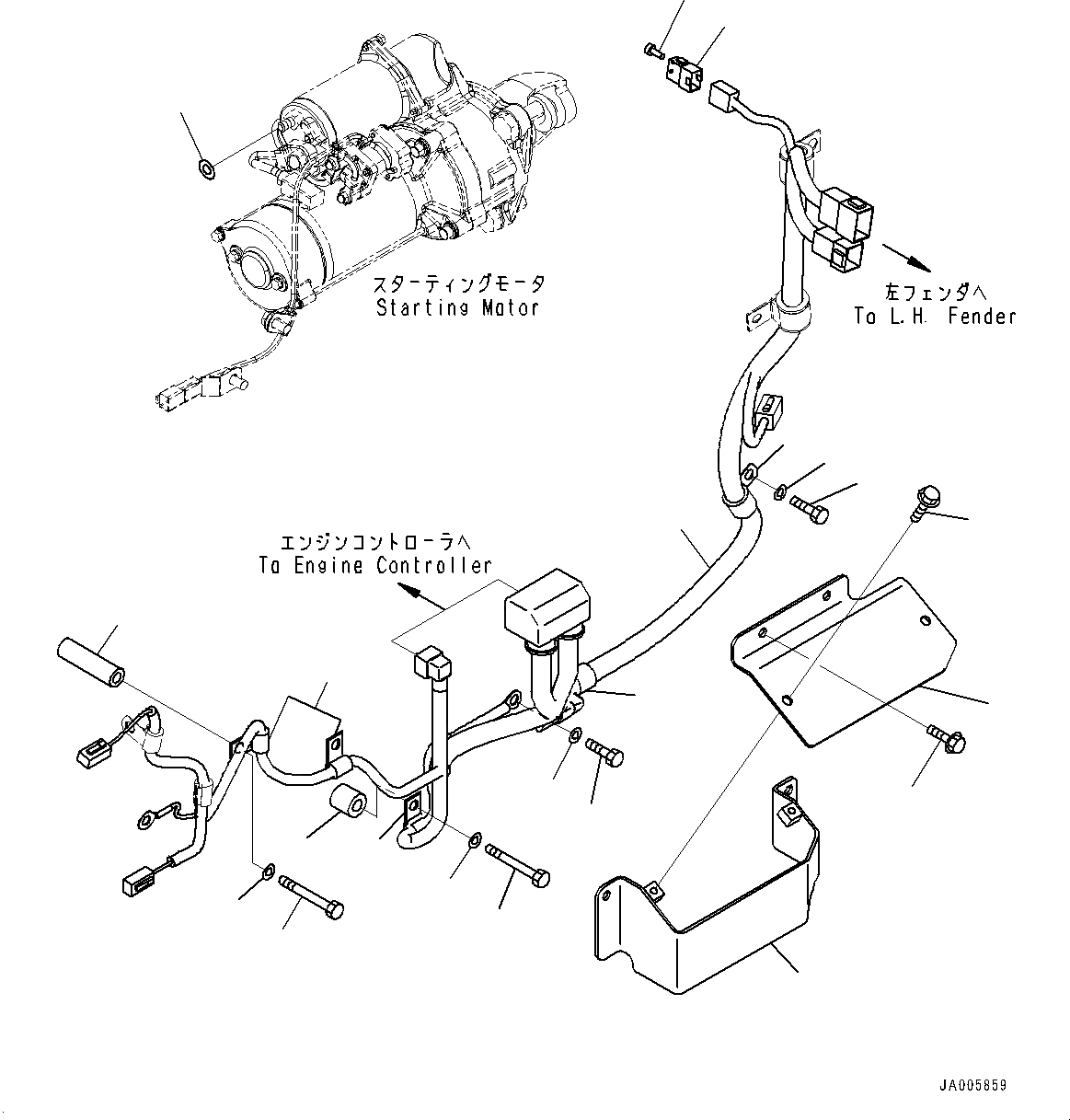 スターティングモータ
Starting Motor

左フェンダへ
To L.H. Fender

エンジンコントローラへ
To Engine Controller

JA005859