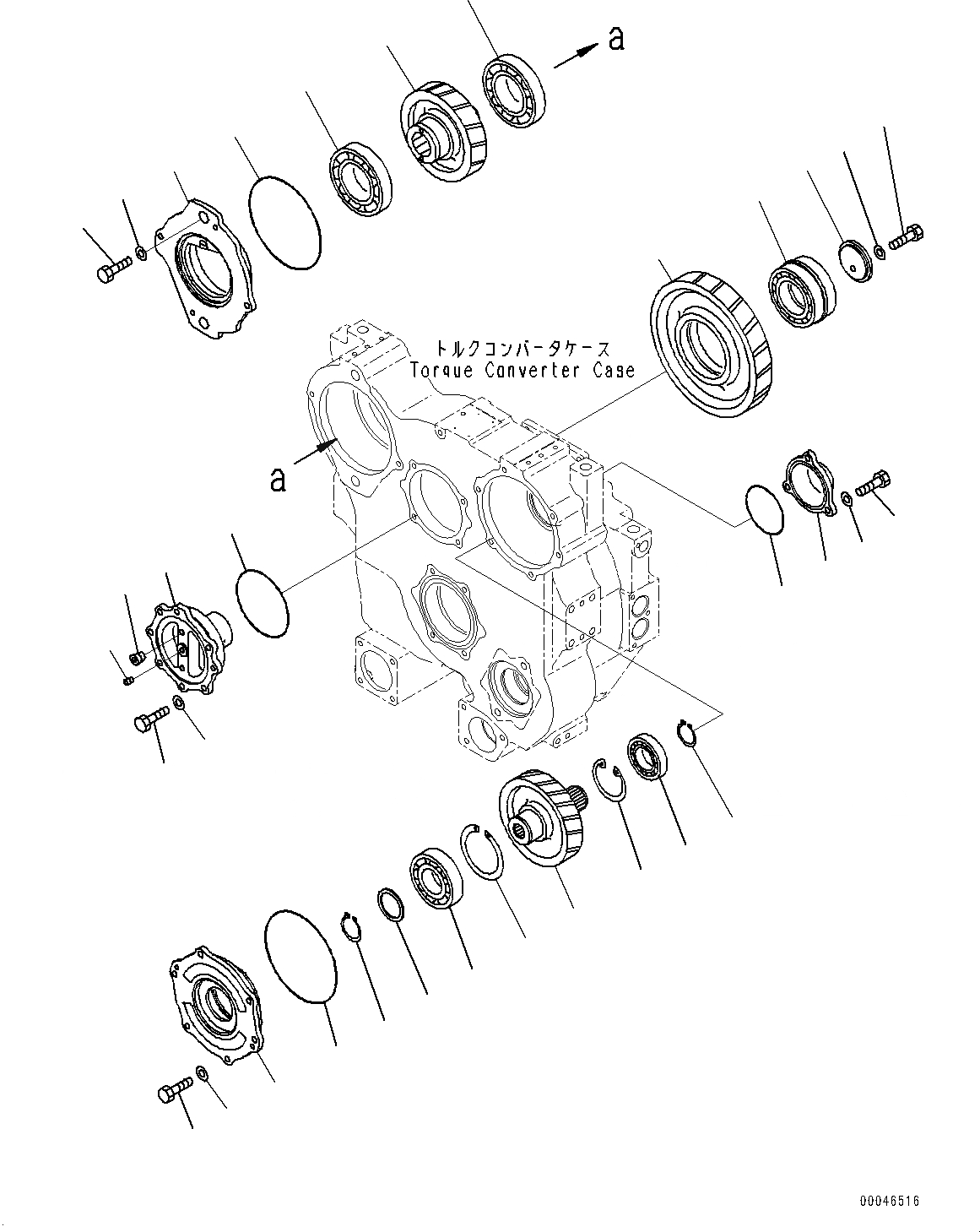 a

トルクコンバータケース
Torque Converter Case

a

00046516