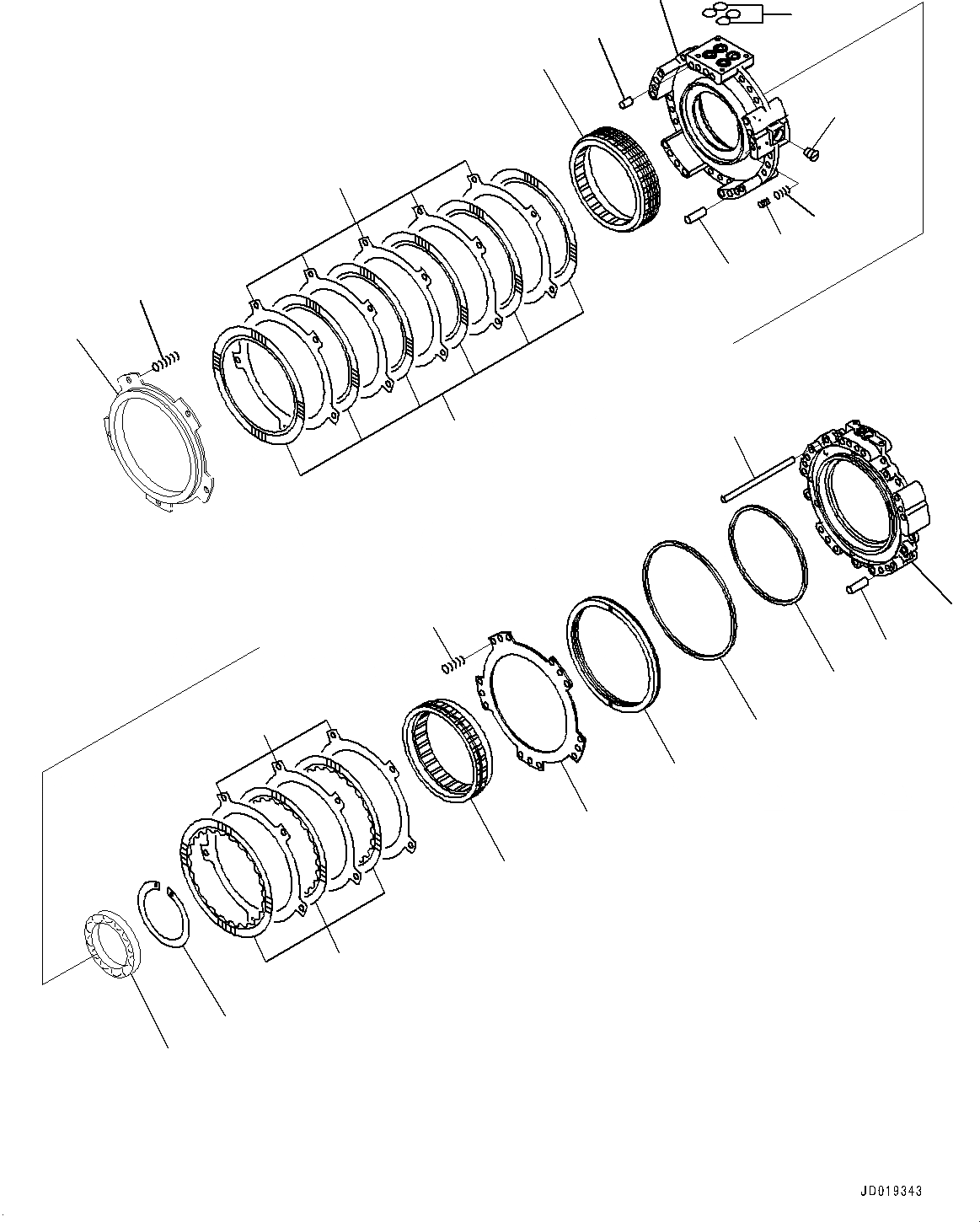 JD019343