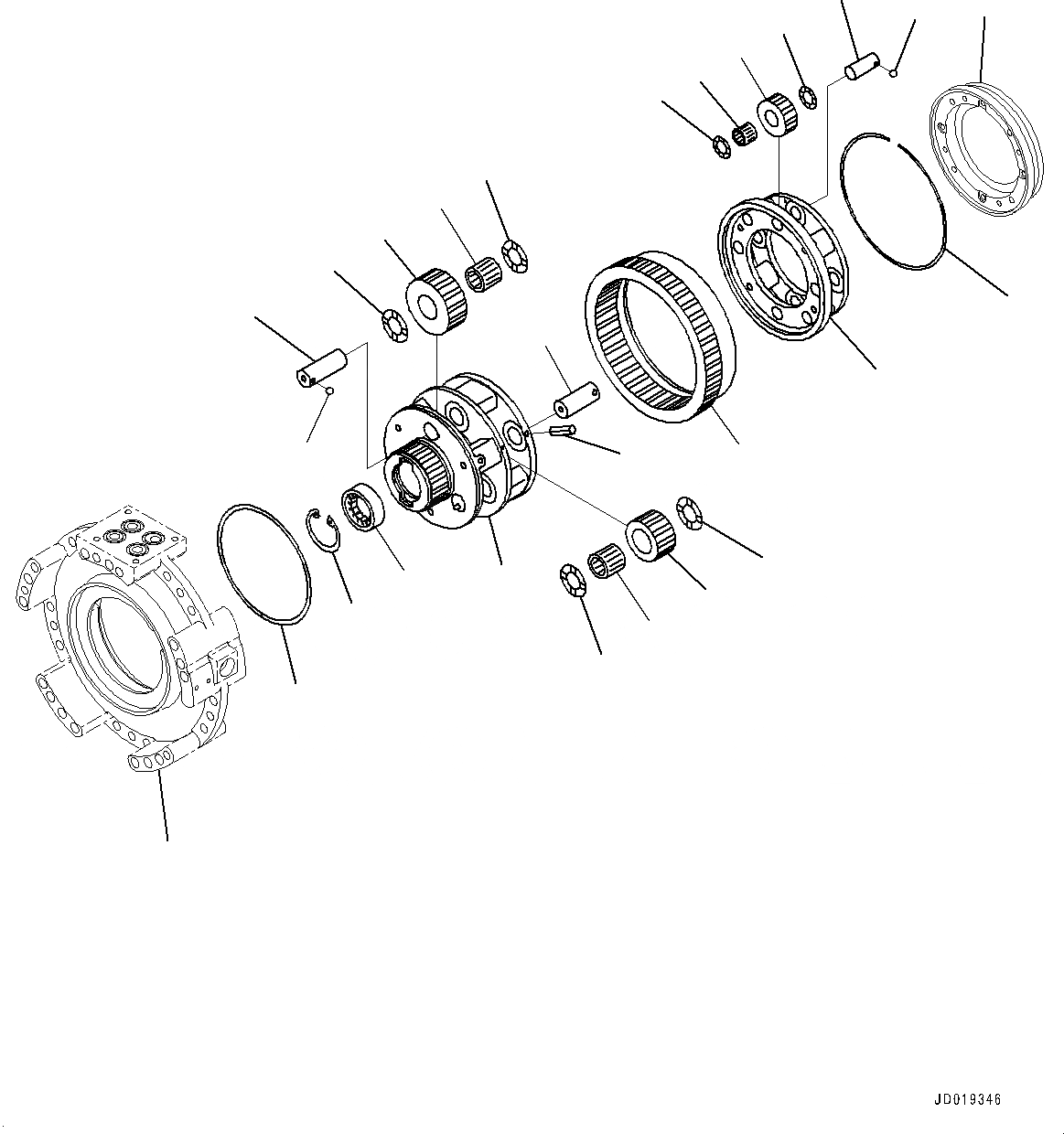 JD019346