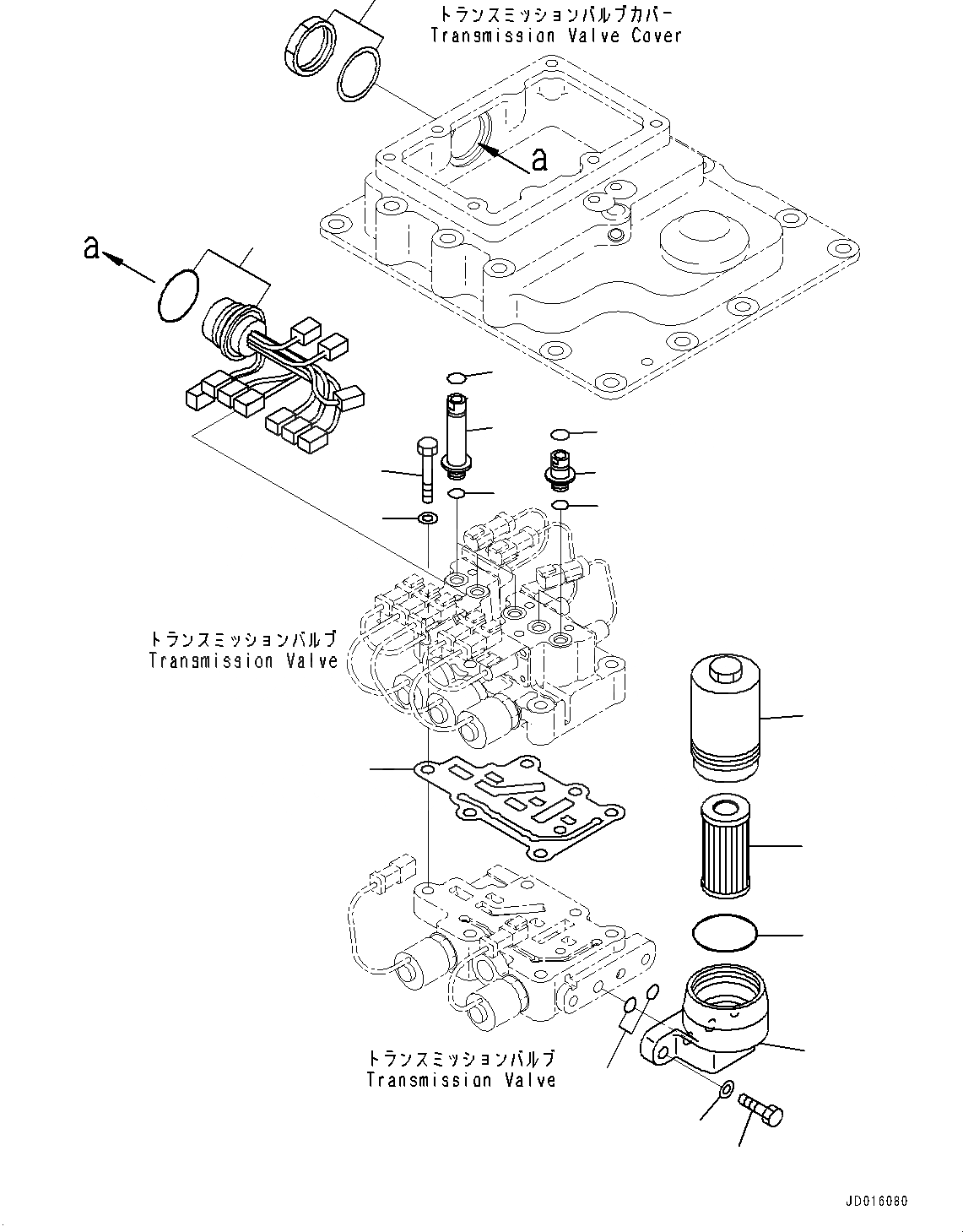 トランスミッションバルブカバー
Transmission Valve Cover

a

a

トランスミッションバルブ
Transmission Valve

トランスミッションバルブ
Transmission Valve

JD016080