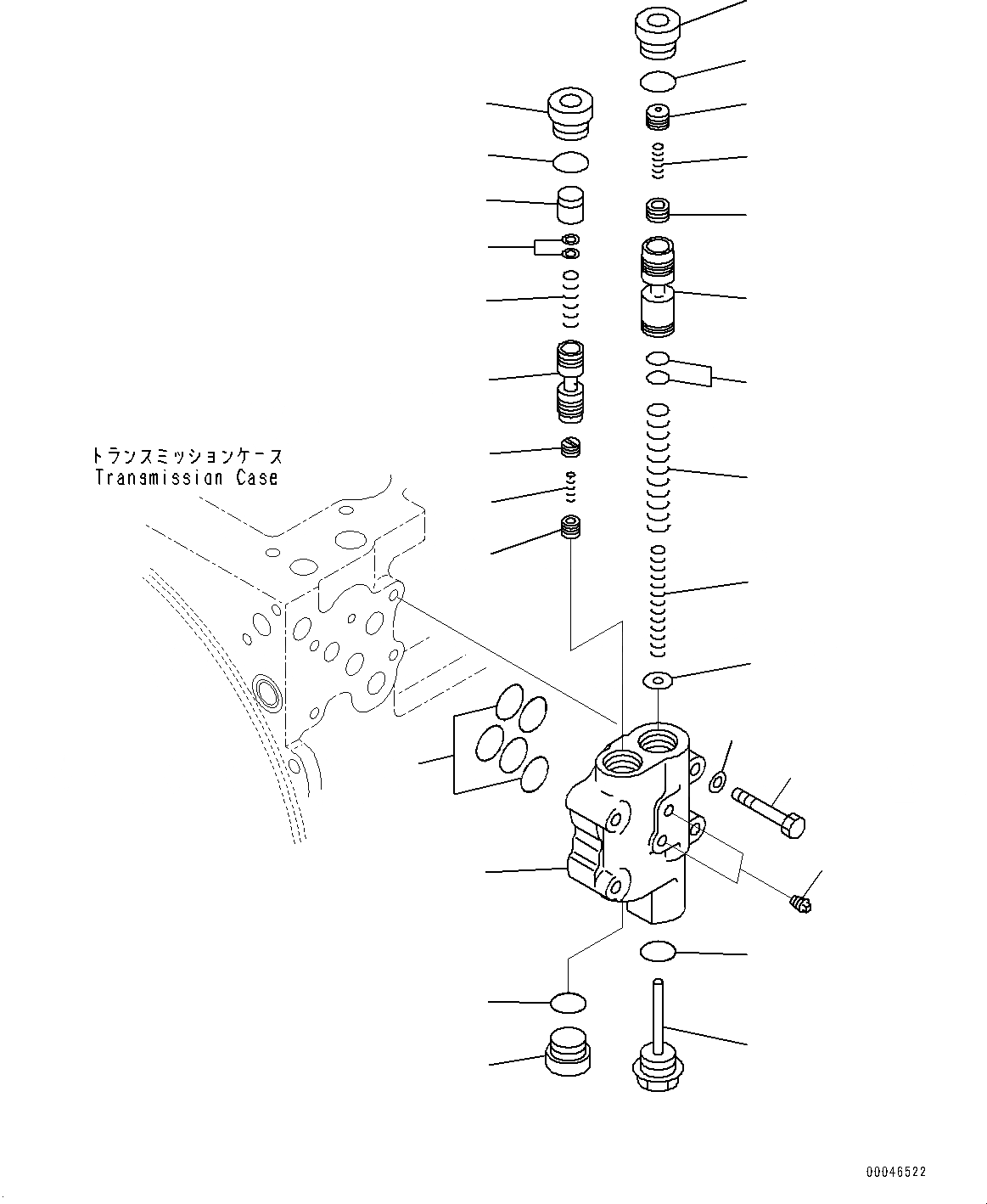 トランスミッションケース
Transmission Case

00046522