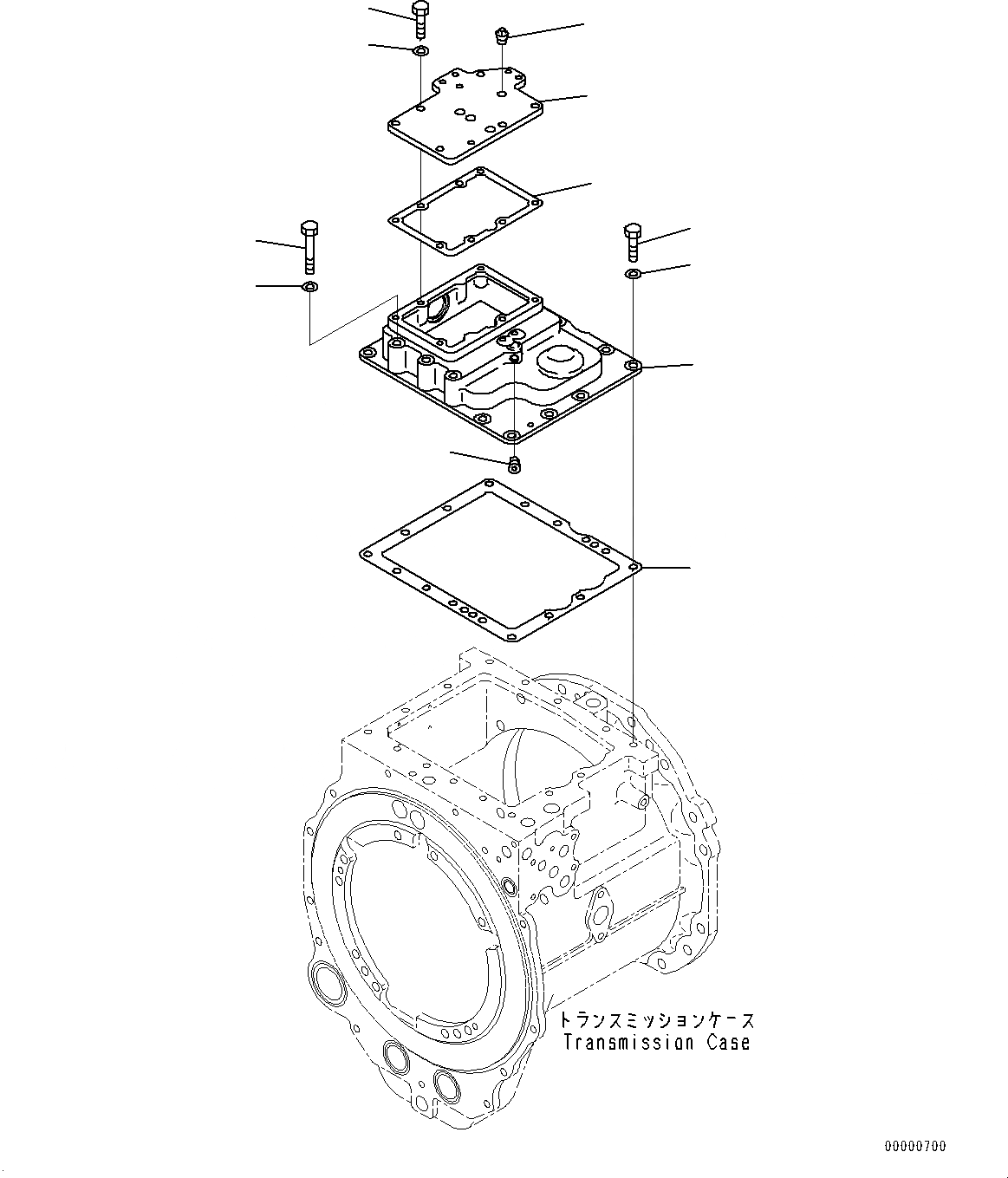 トランスミッションケース
Transmission Case

00000700