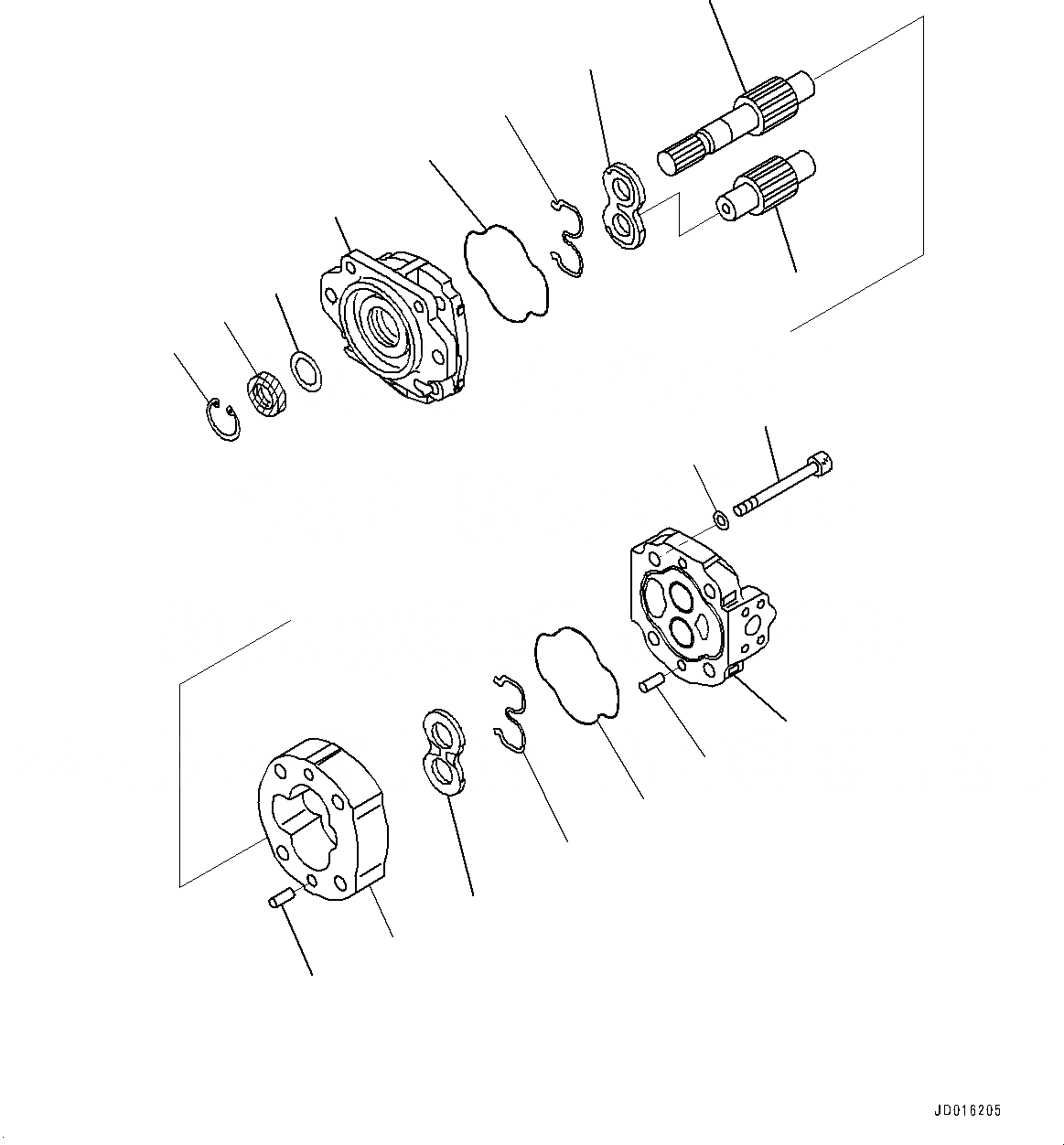 JD016205