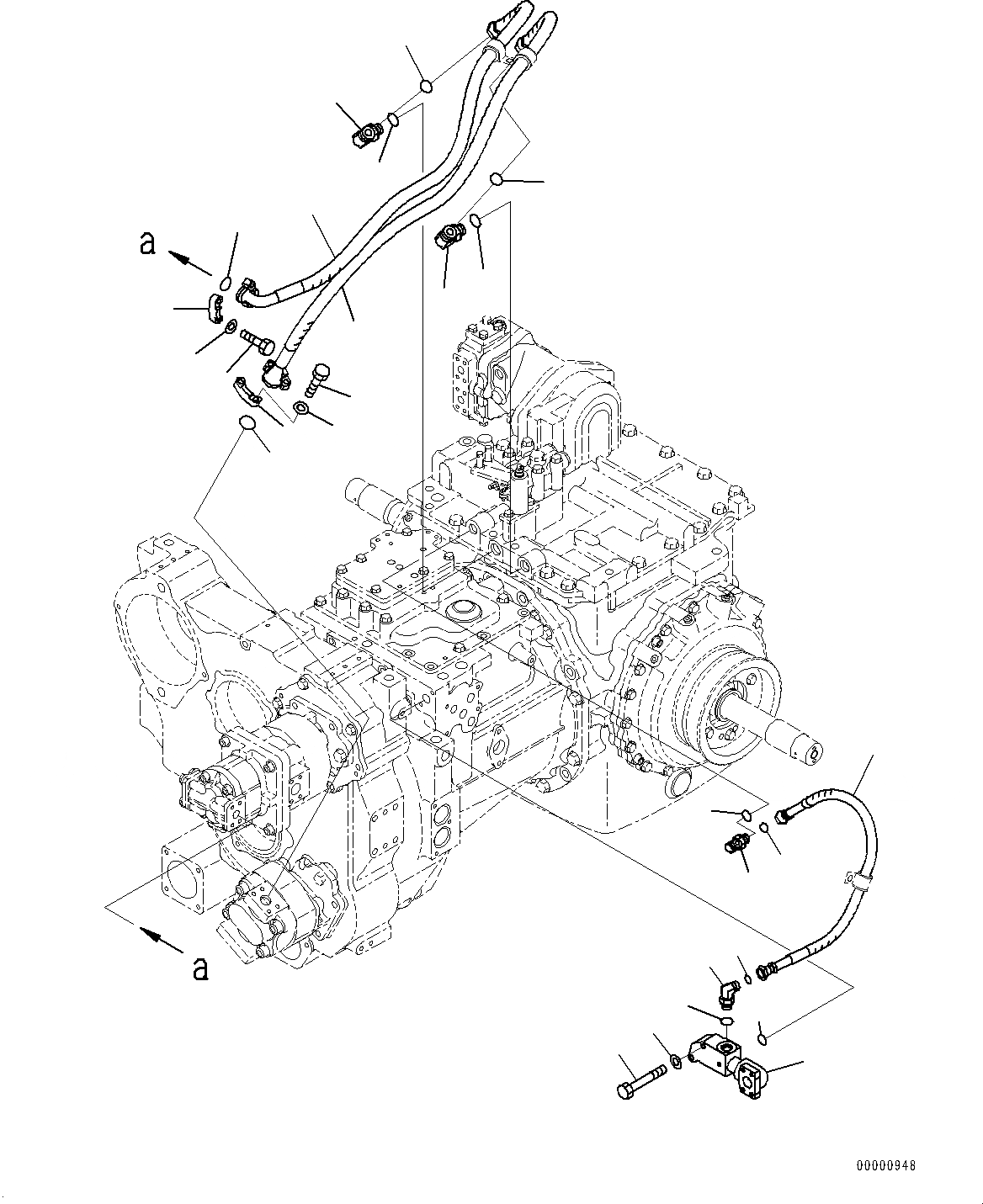 a

a

00000948