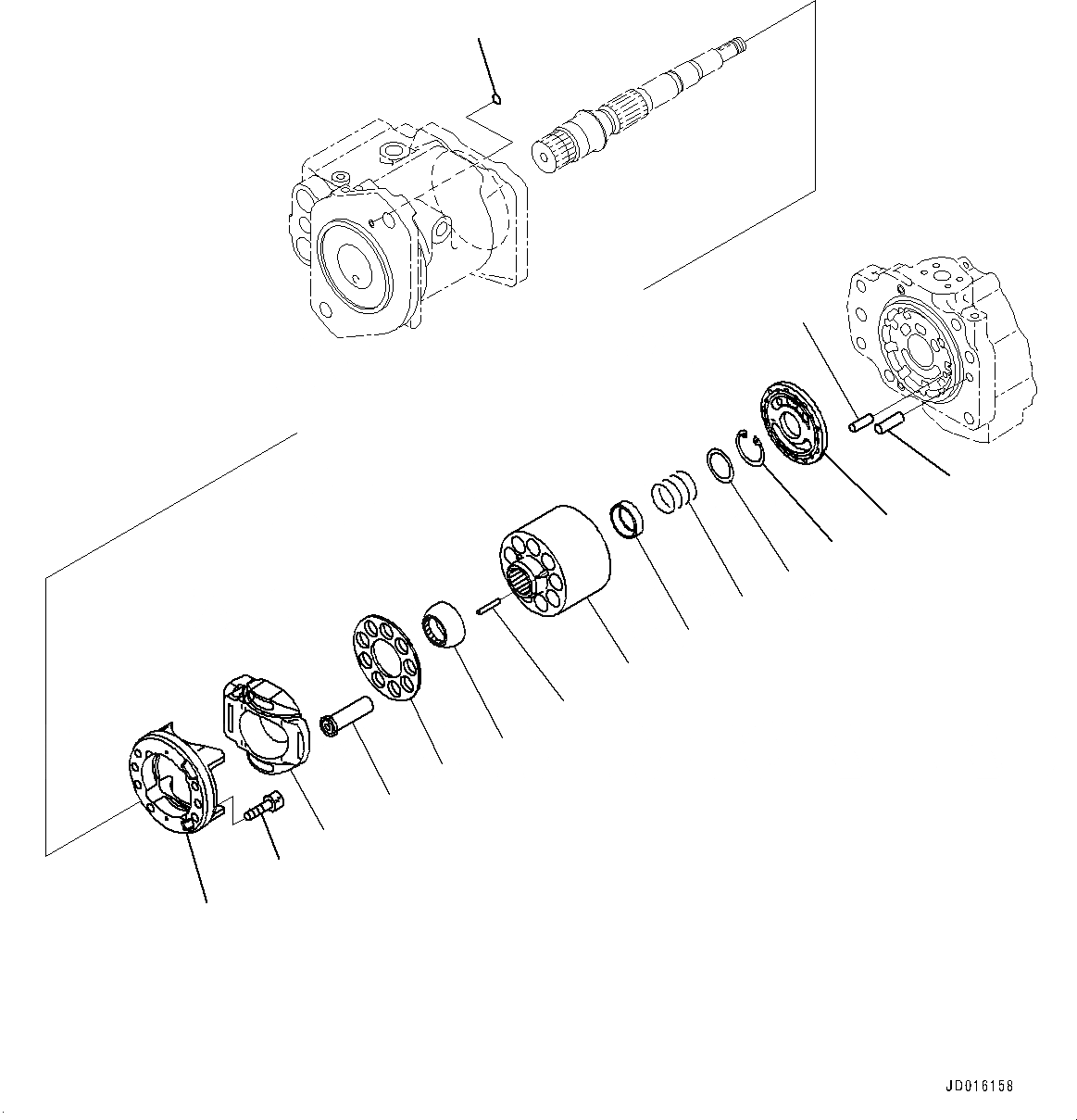 JD016158