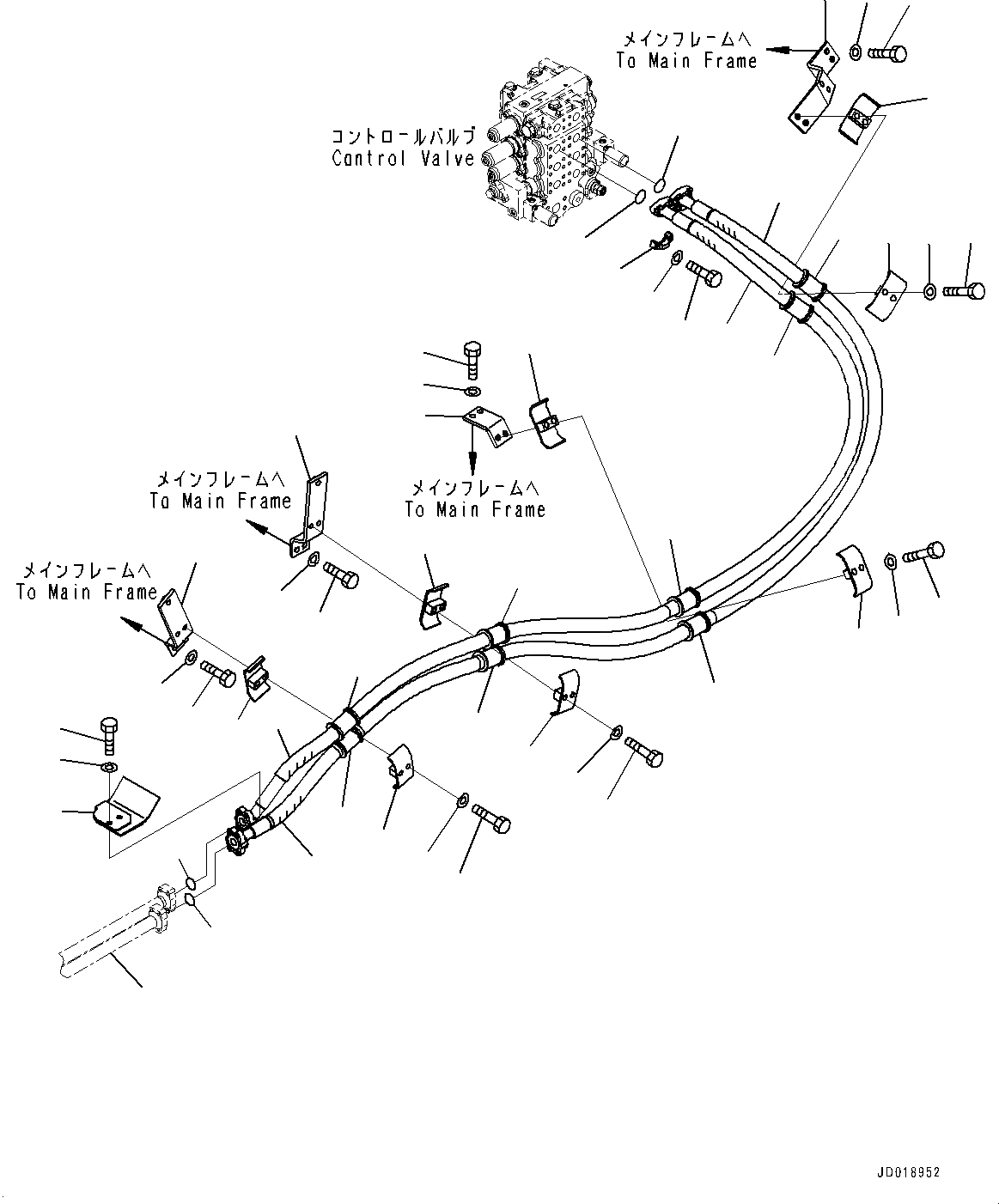 メインフレームへ
To Main Frame

コントロールバルブ
Control Valve

メインフレームへ
To Main Frame

メインフレームへ
To Main Frame

メインフレームへ
To Main Frame

JD018952