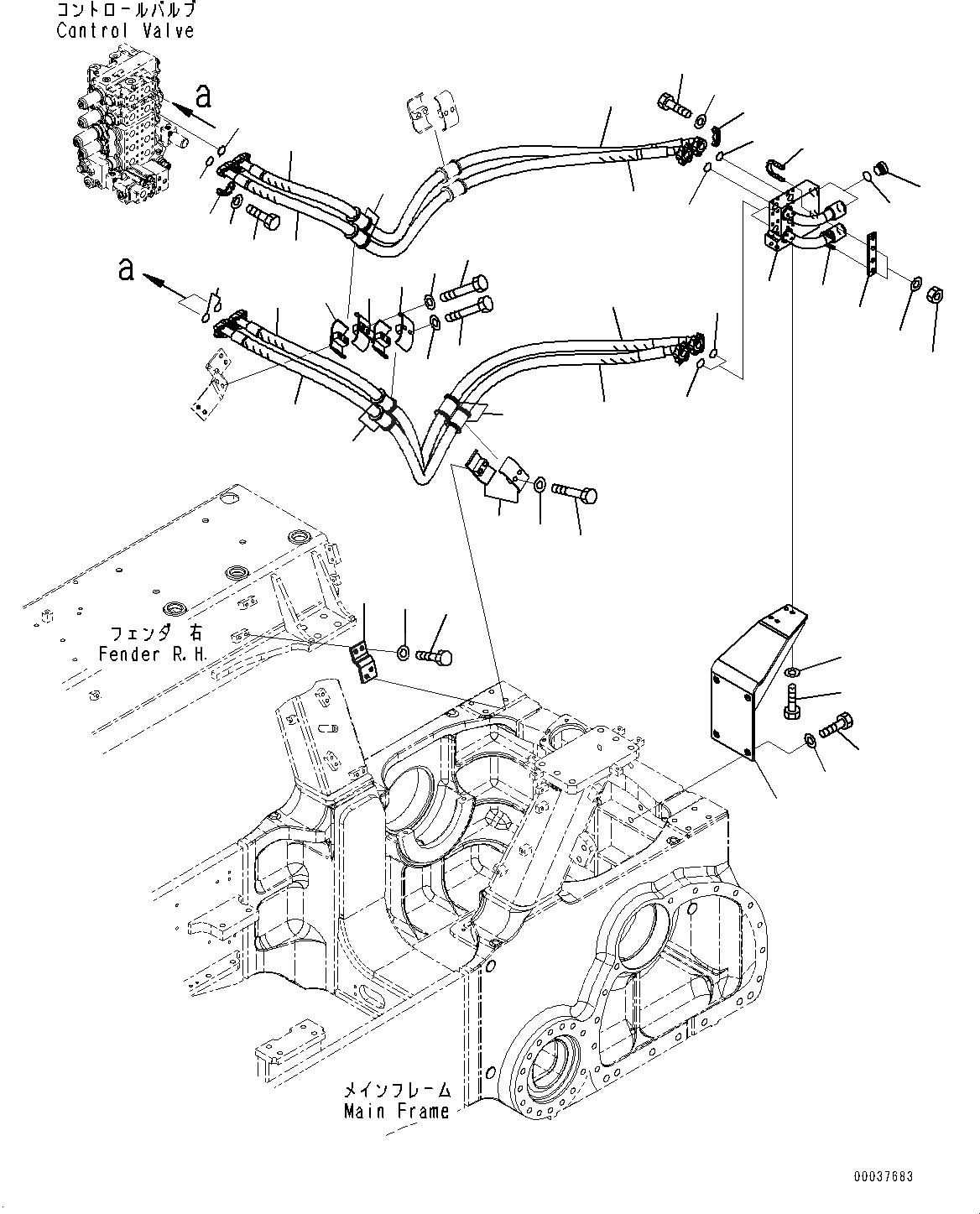 コントロールバルブ
Control Valve

a

a

フェンダ 右
Fender R.H.

メインフレーム
Main Frame

00037683