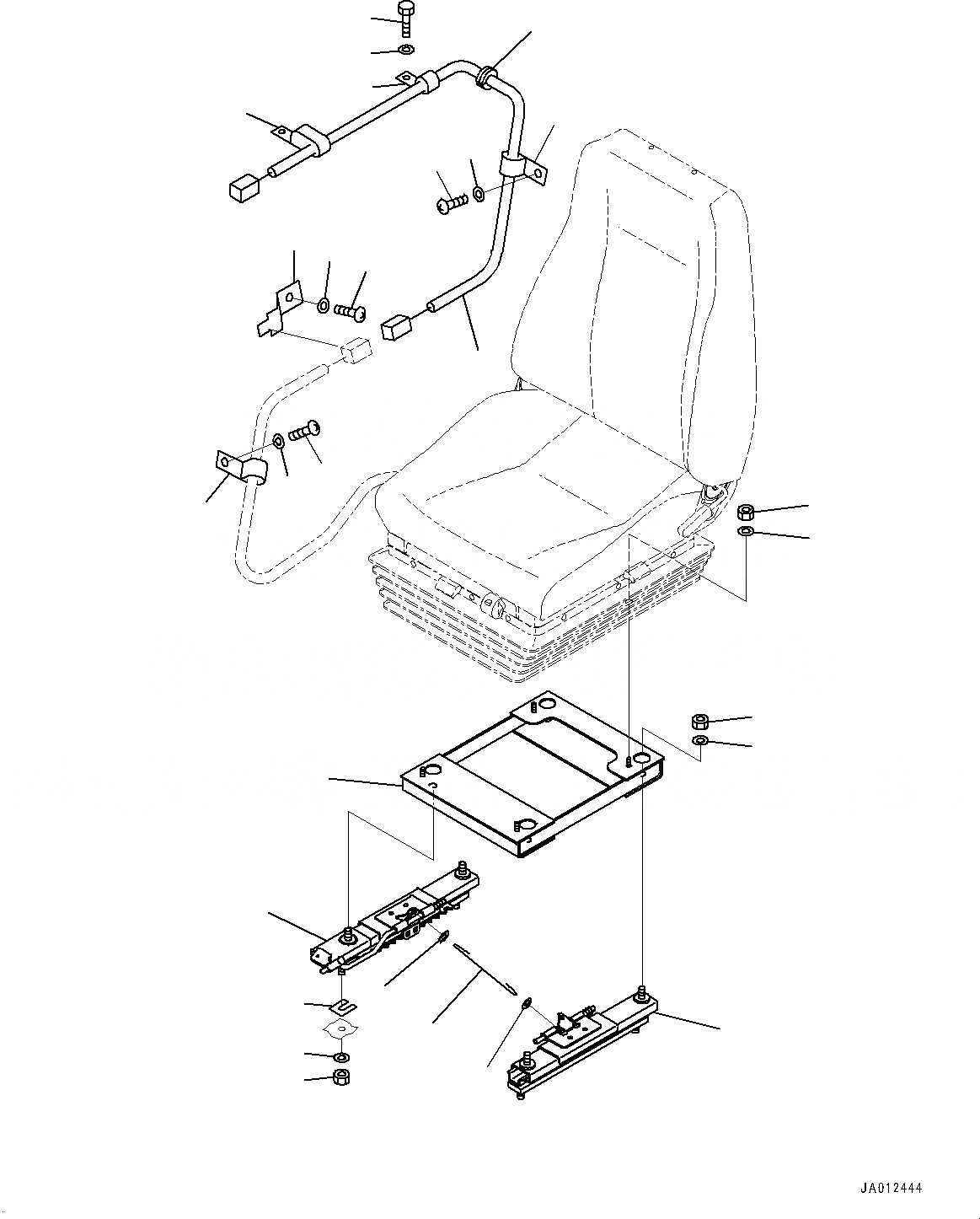 JA012444