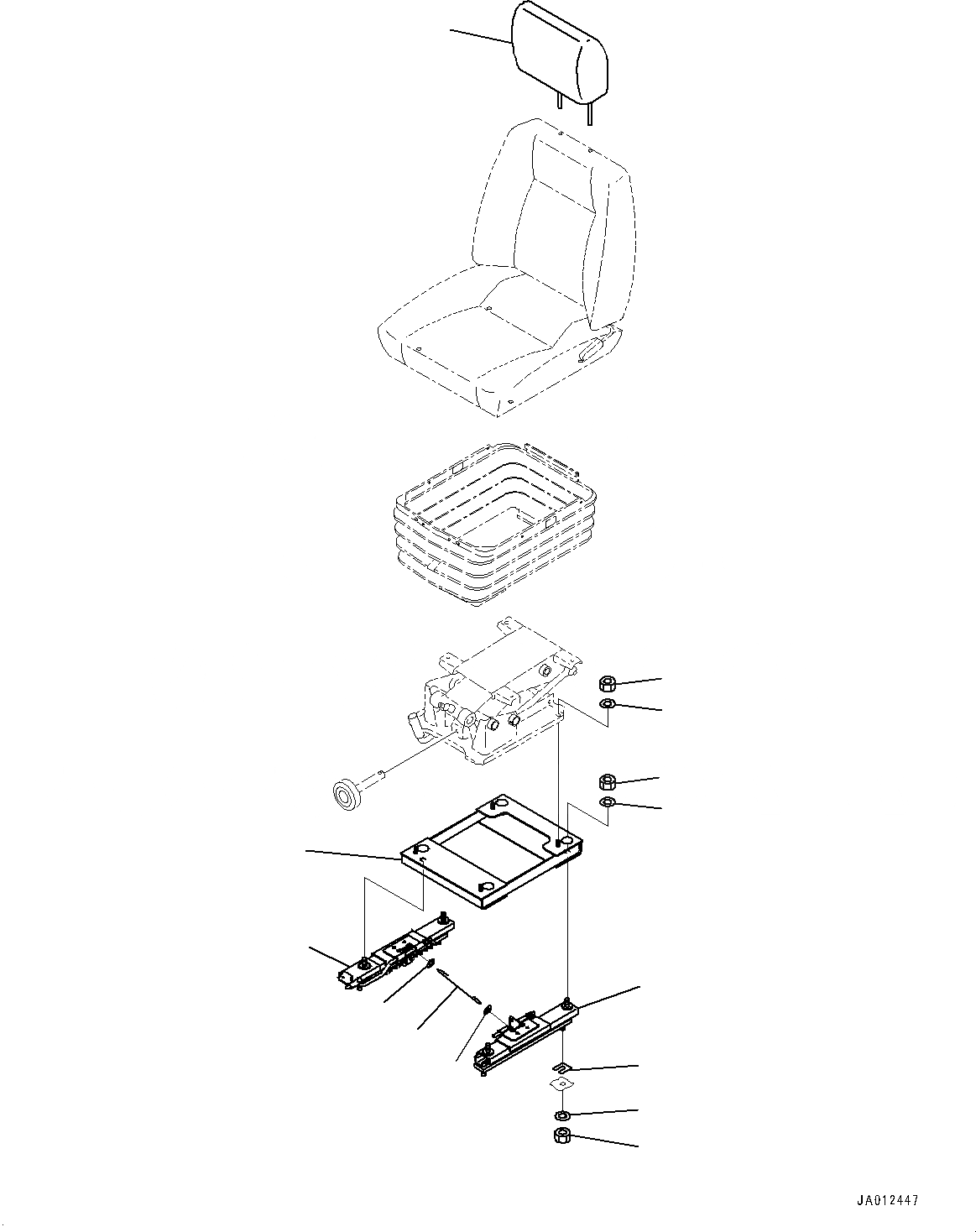 JA012447