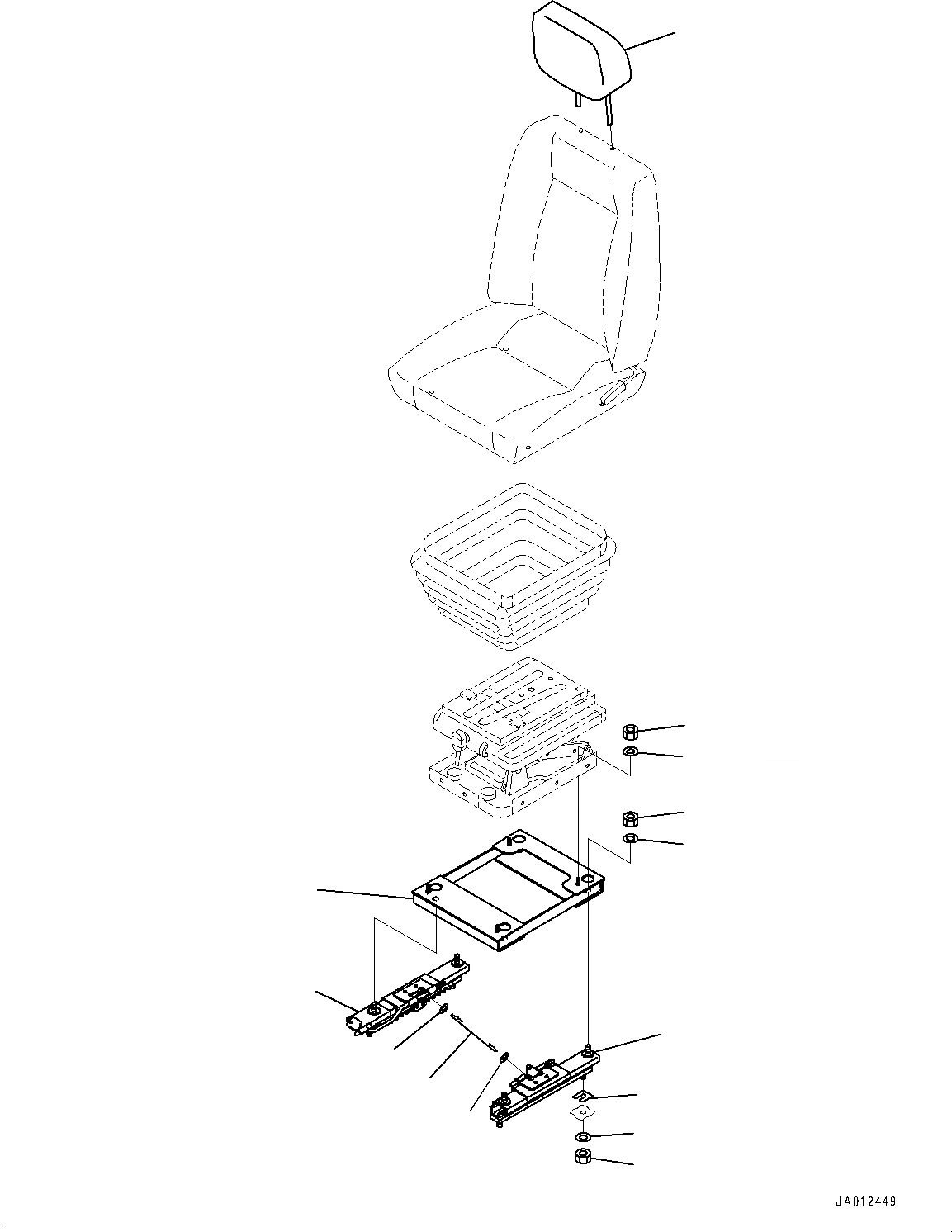 JA012449