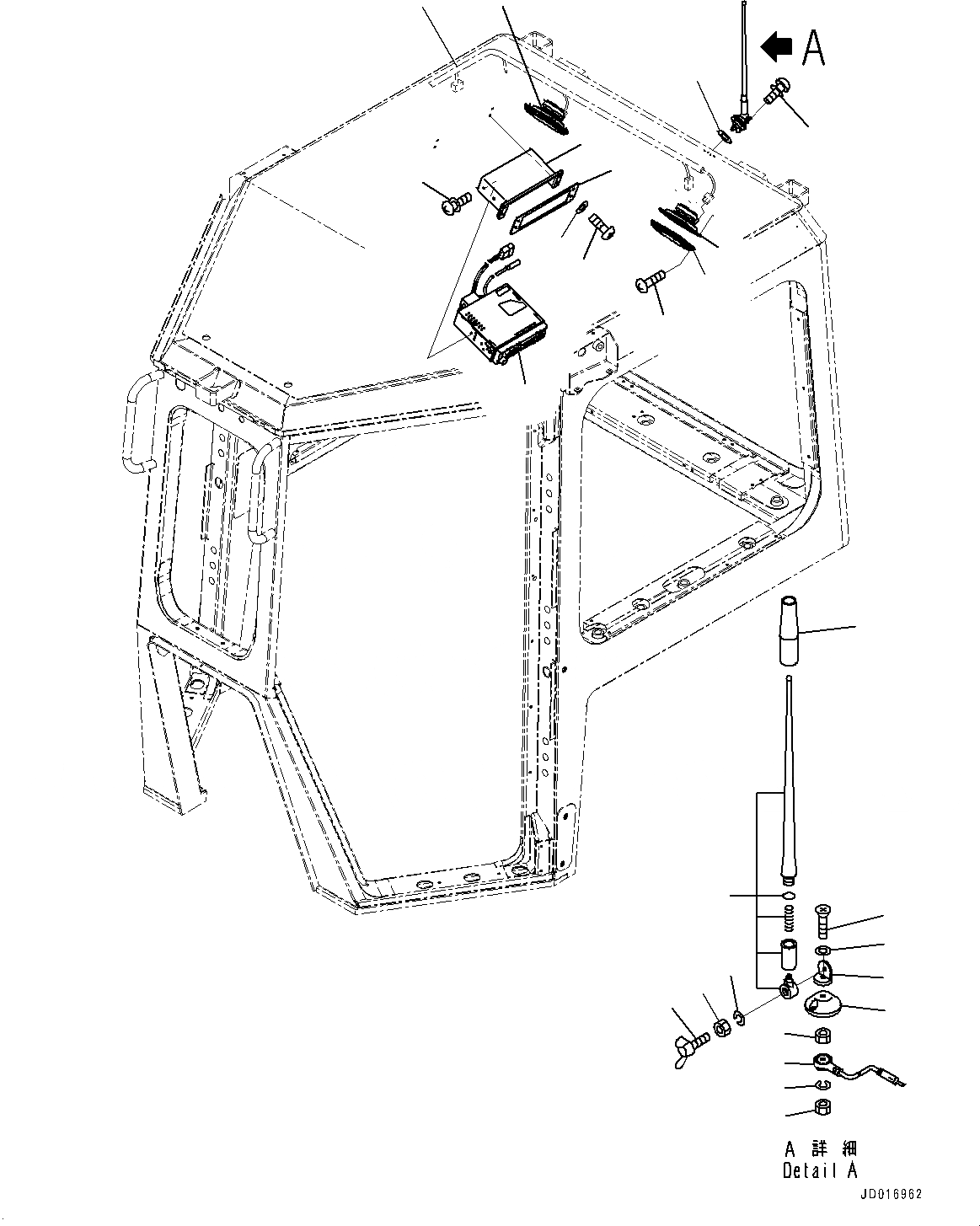 A

A 詳細
Detail A

JD016962