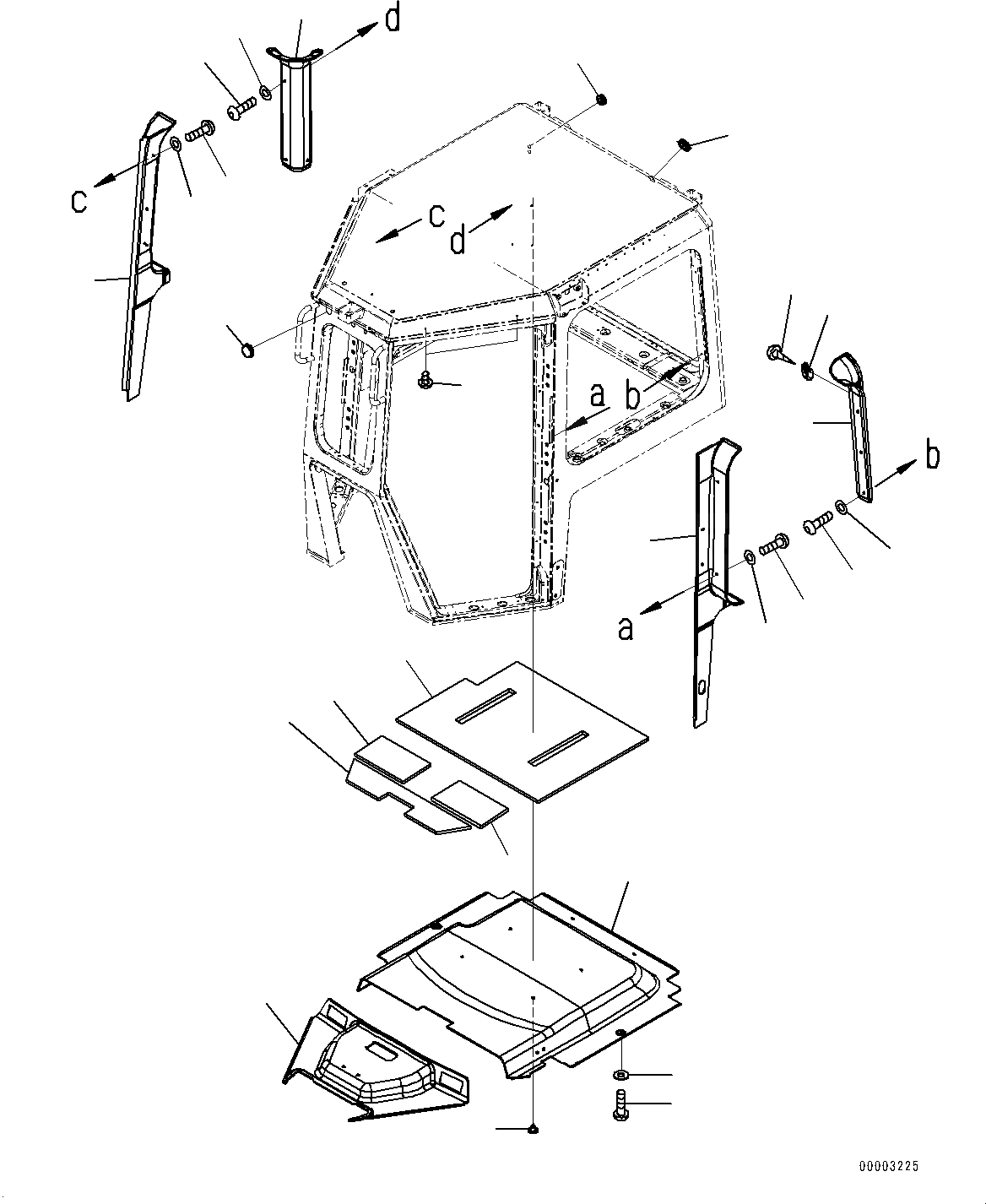 d
c
c
d
a
b
b
a
00003225