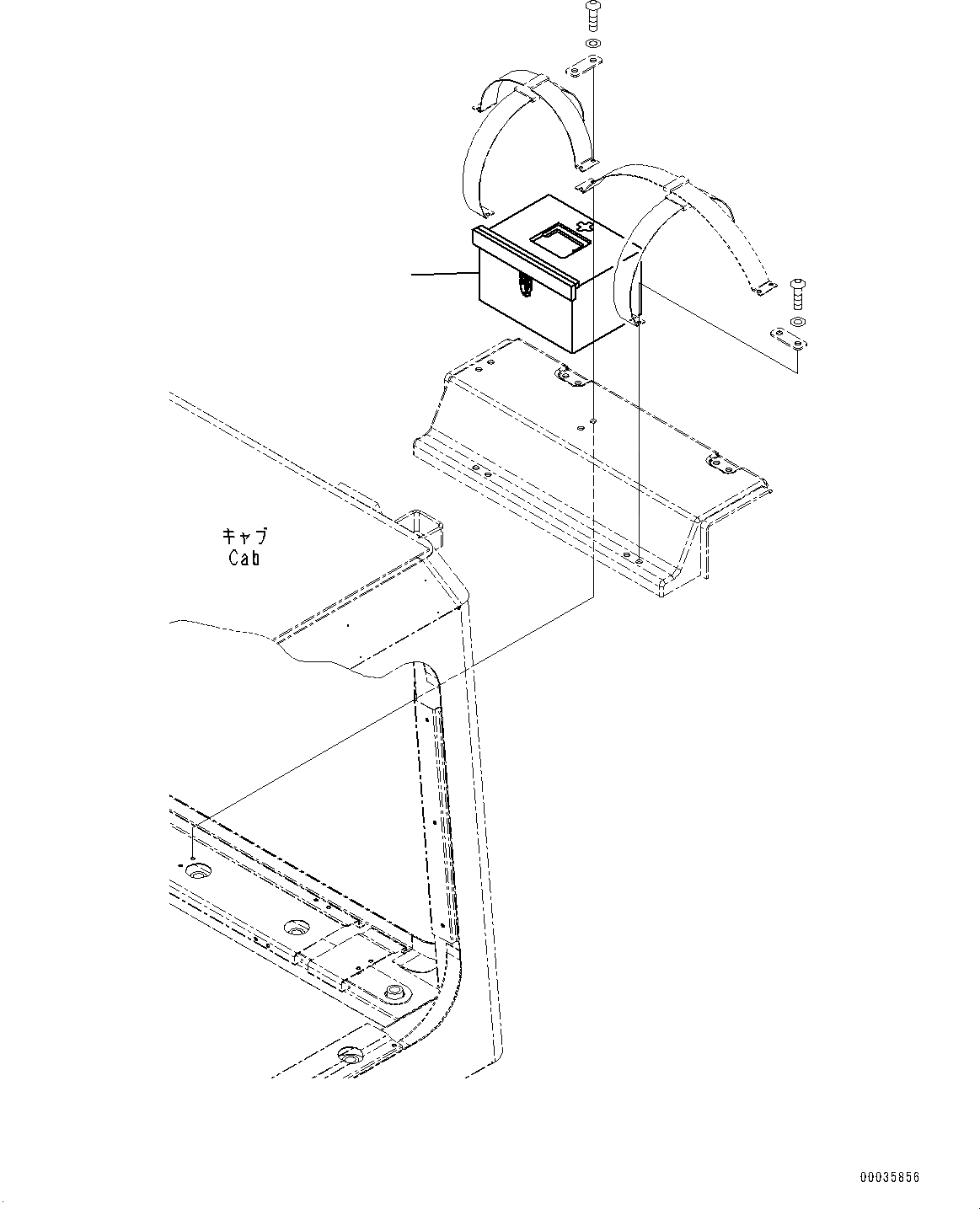 キャブ
Cab

00035856