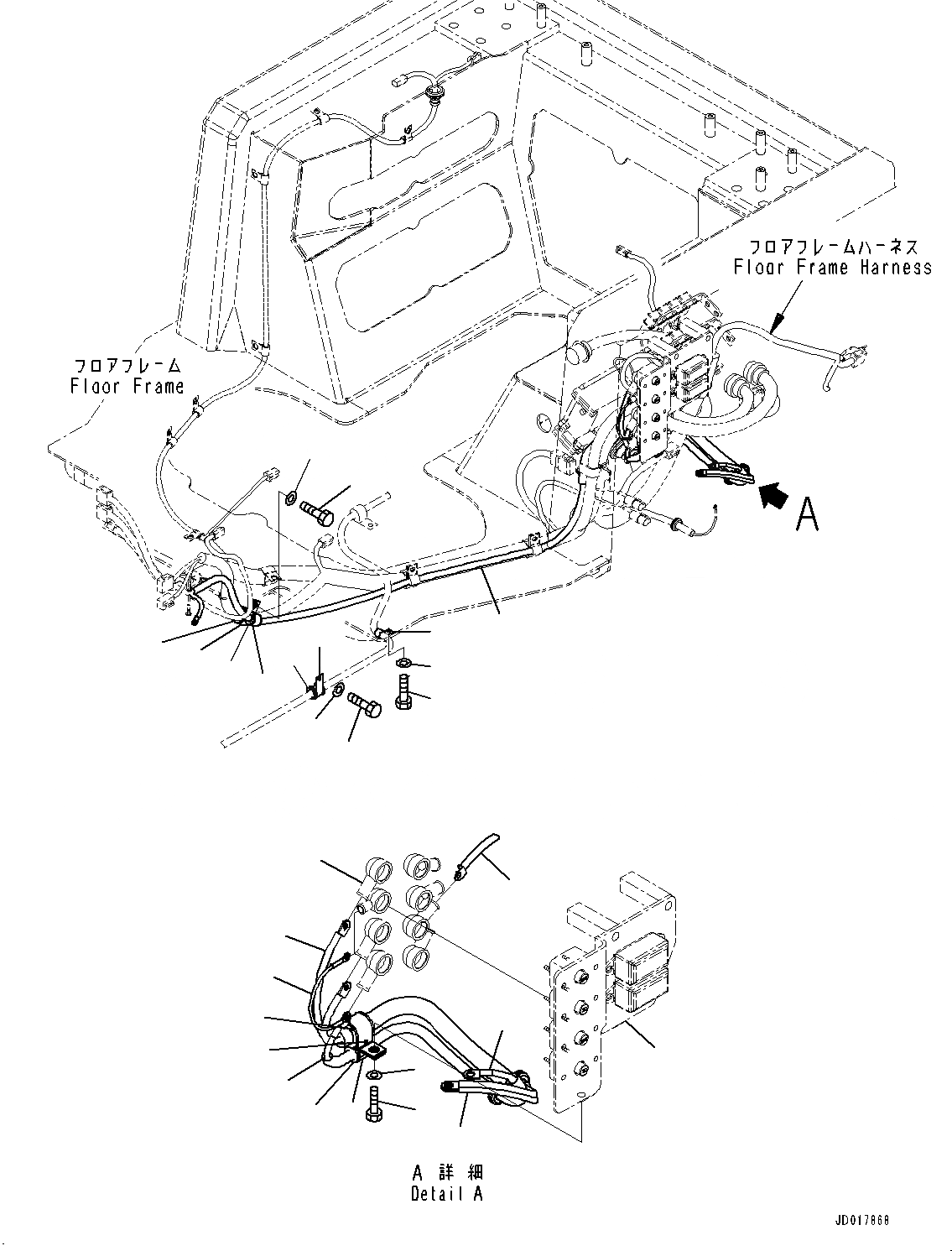 フロアフレームハーネス
Floor Frame Harness

フロアフレーム
Floor Frame

A

A 詳細
Detail A

JD017868