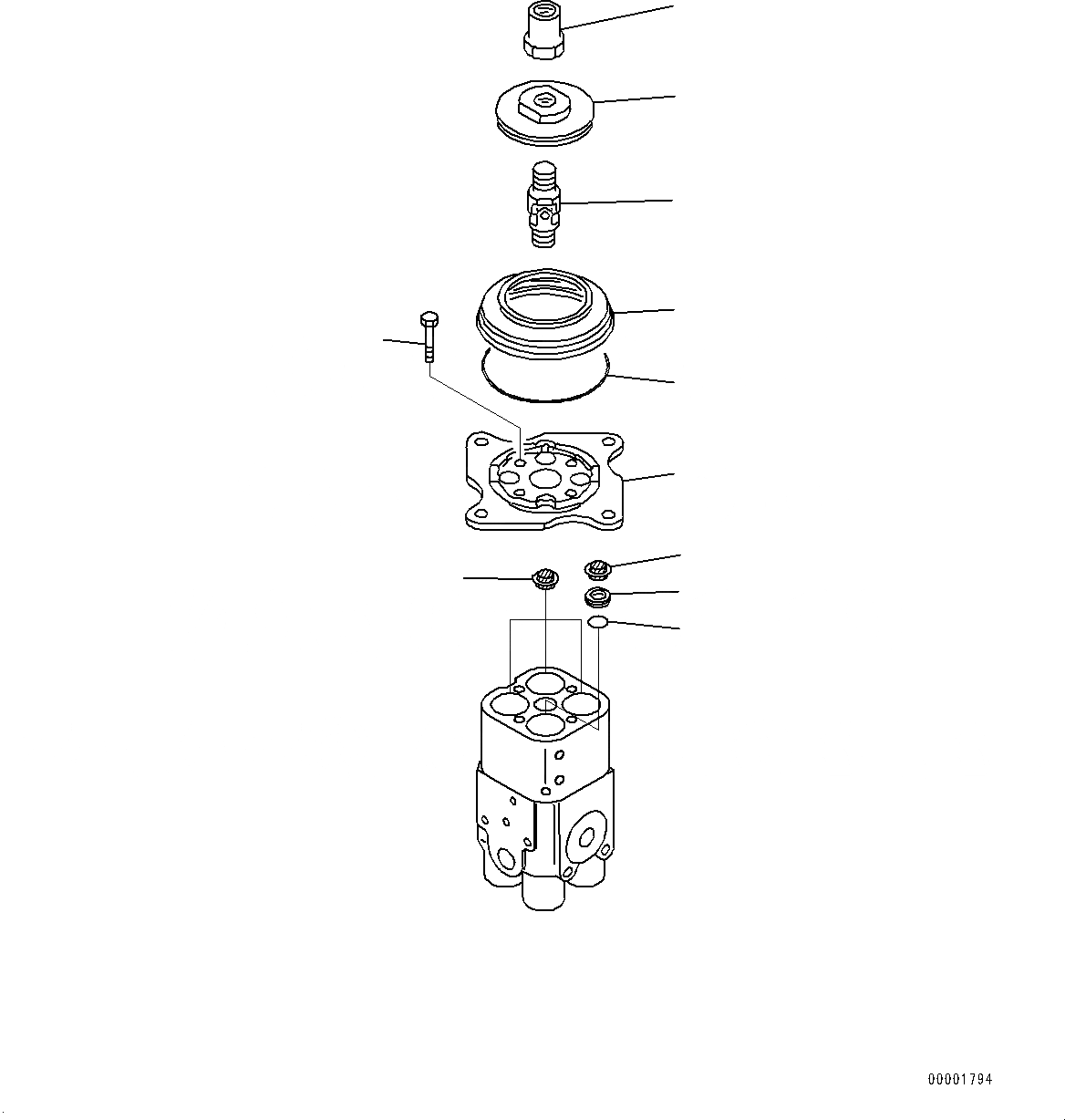 00001794