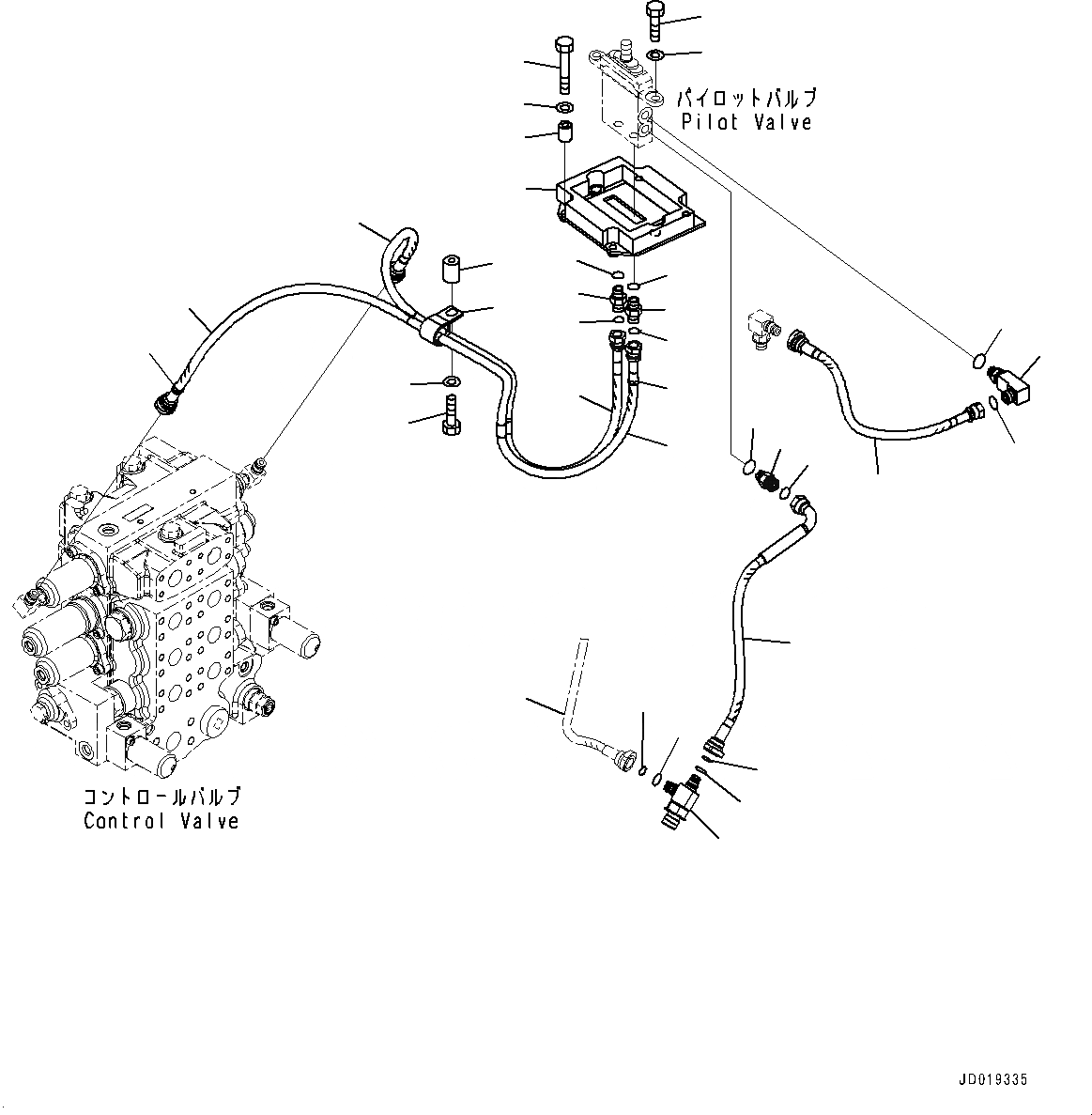 パイロットバルブ
Pilot Valve

コントロールバルブ
Control Valve

JD019335