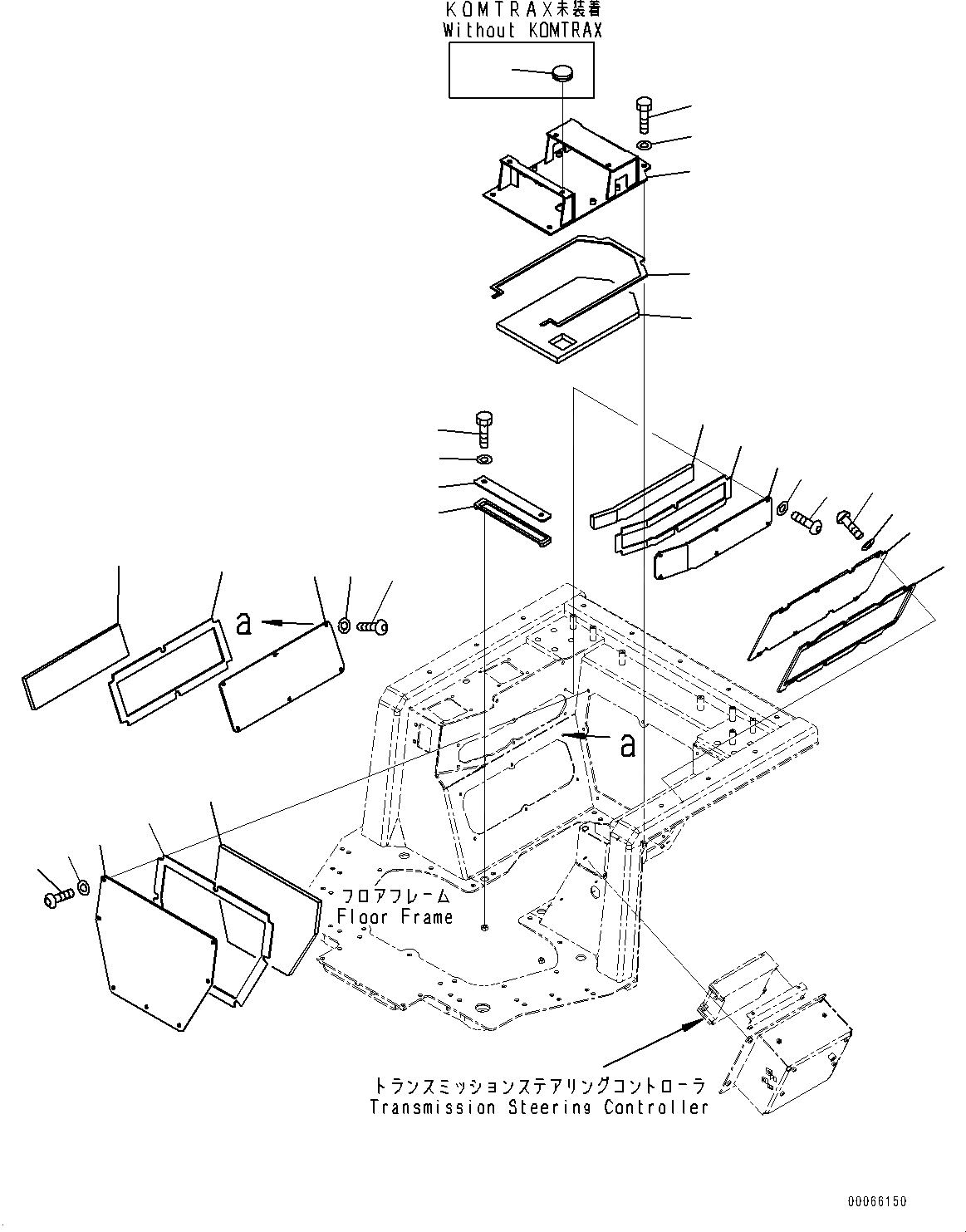 KOMTRAX未装着
Without KOMTRAX

a

a

フロアフレーム
Floor Frame

トランスミッションステアリングコントローラ
Transmission Steering Controller

00066150