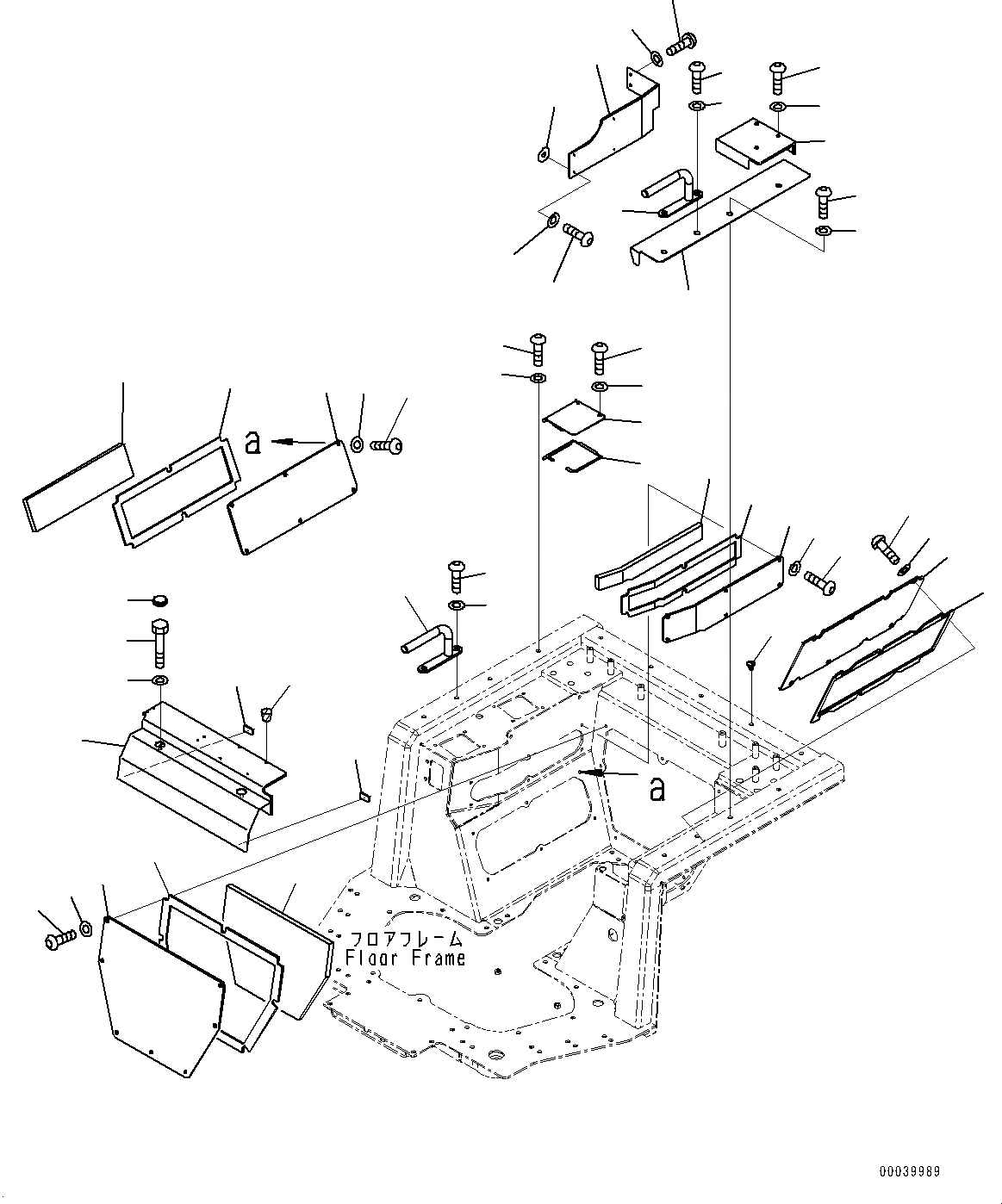 a

a

フロアフレーム
Floor Frame

00039989