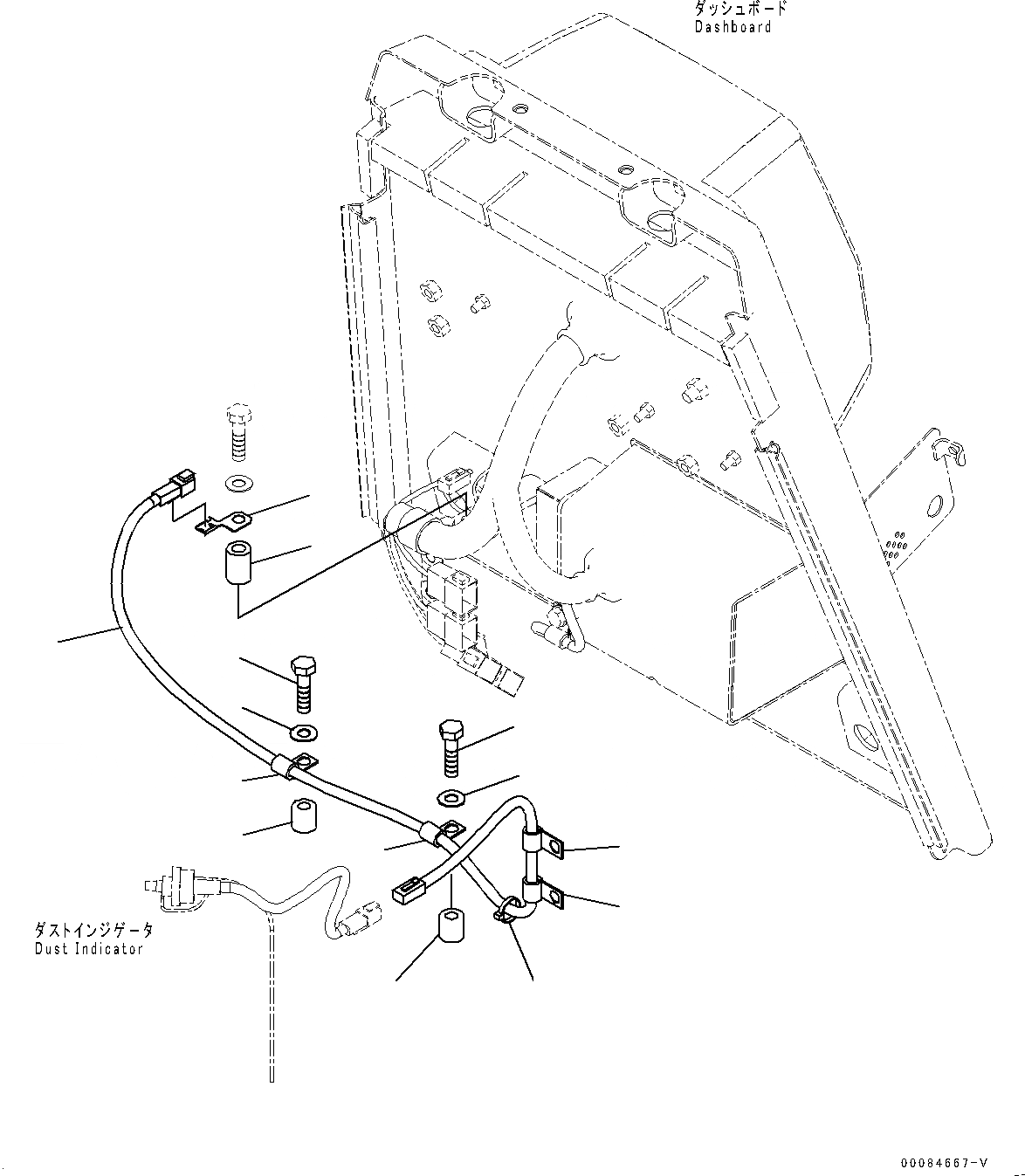 ダッシュボード
Dashboard

ダストインジケータ
Dust Indicator

00084667-V