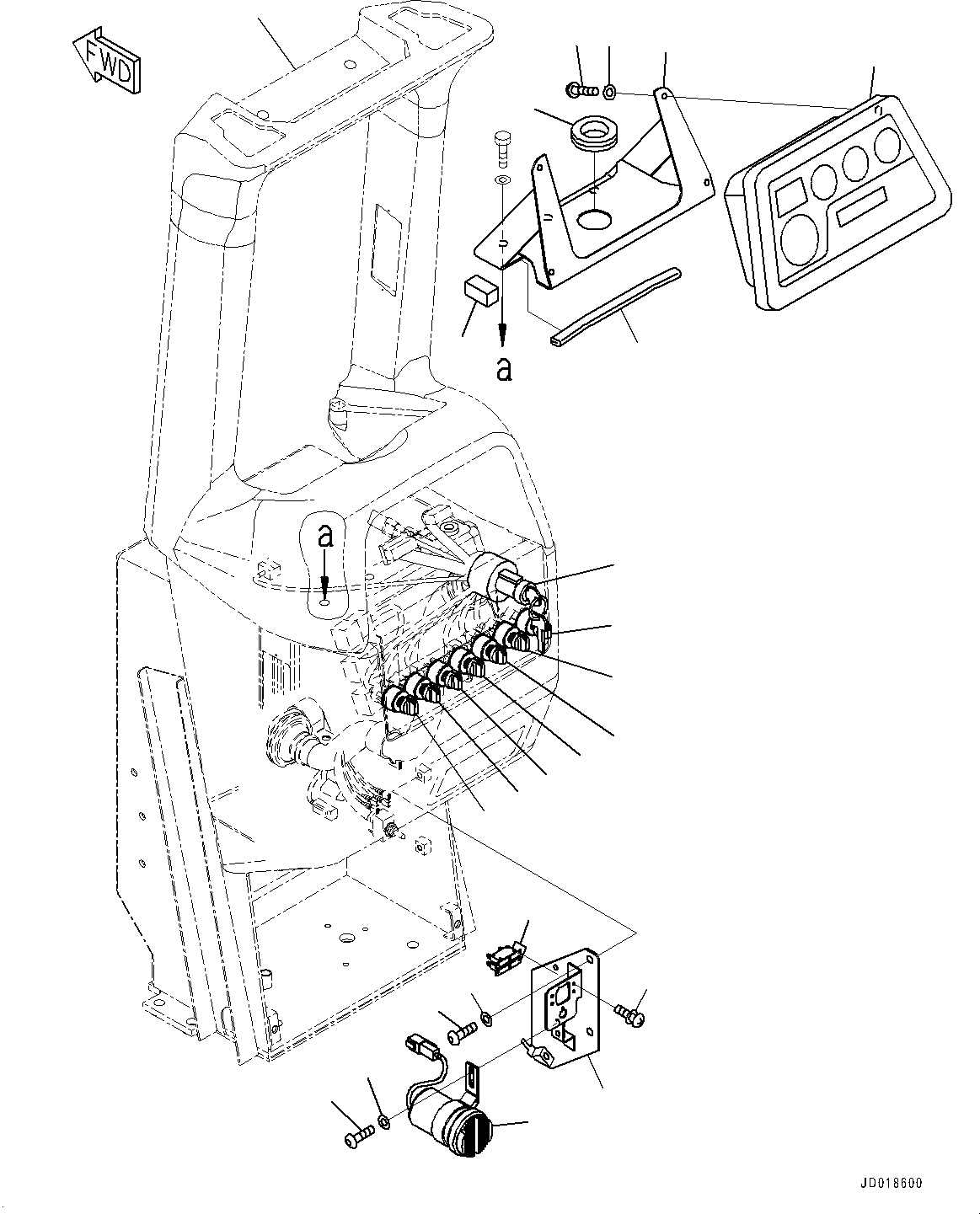 FWD

a

a

JD018600