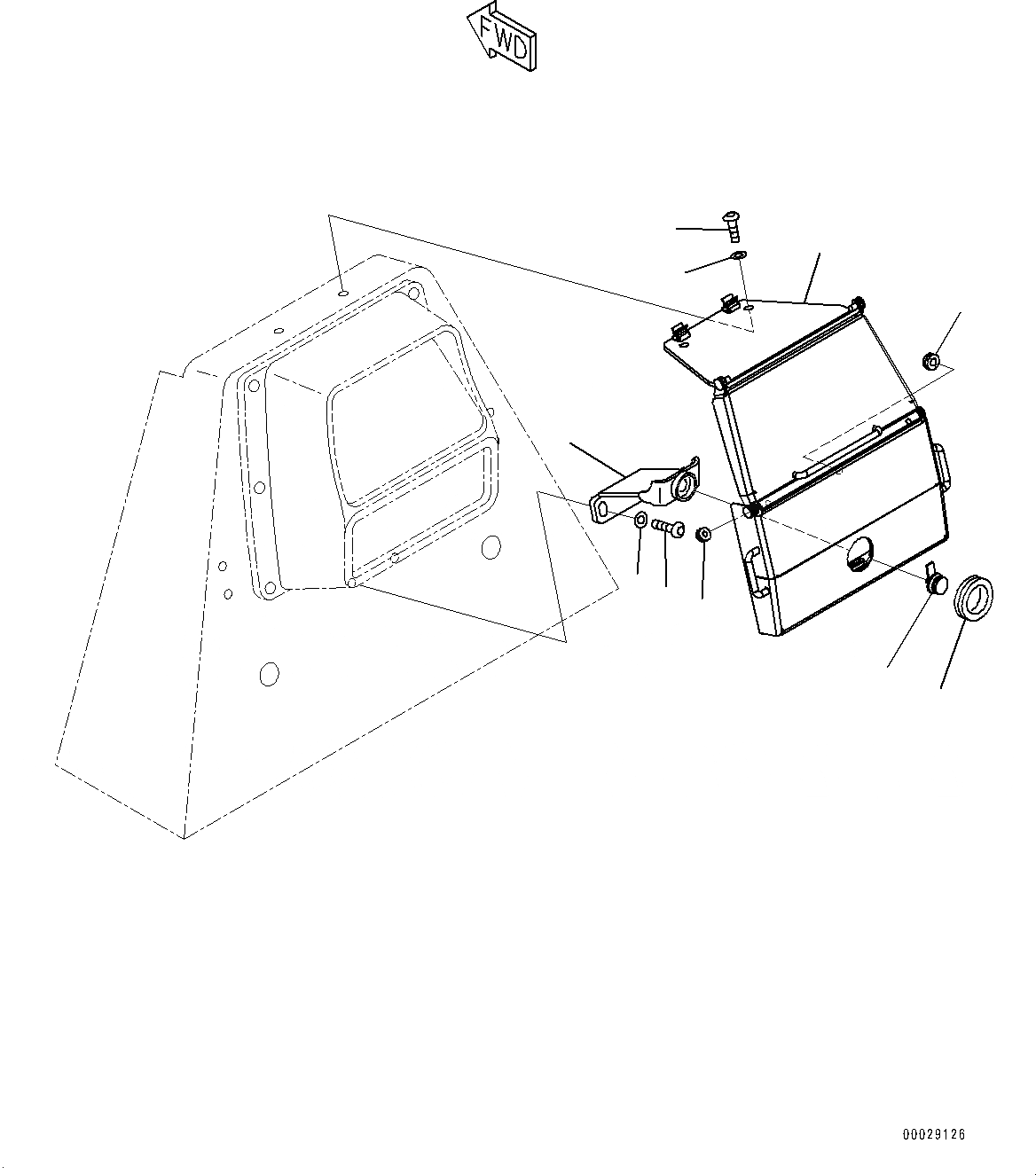 FWD

00029126