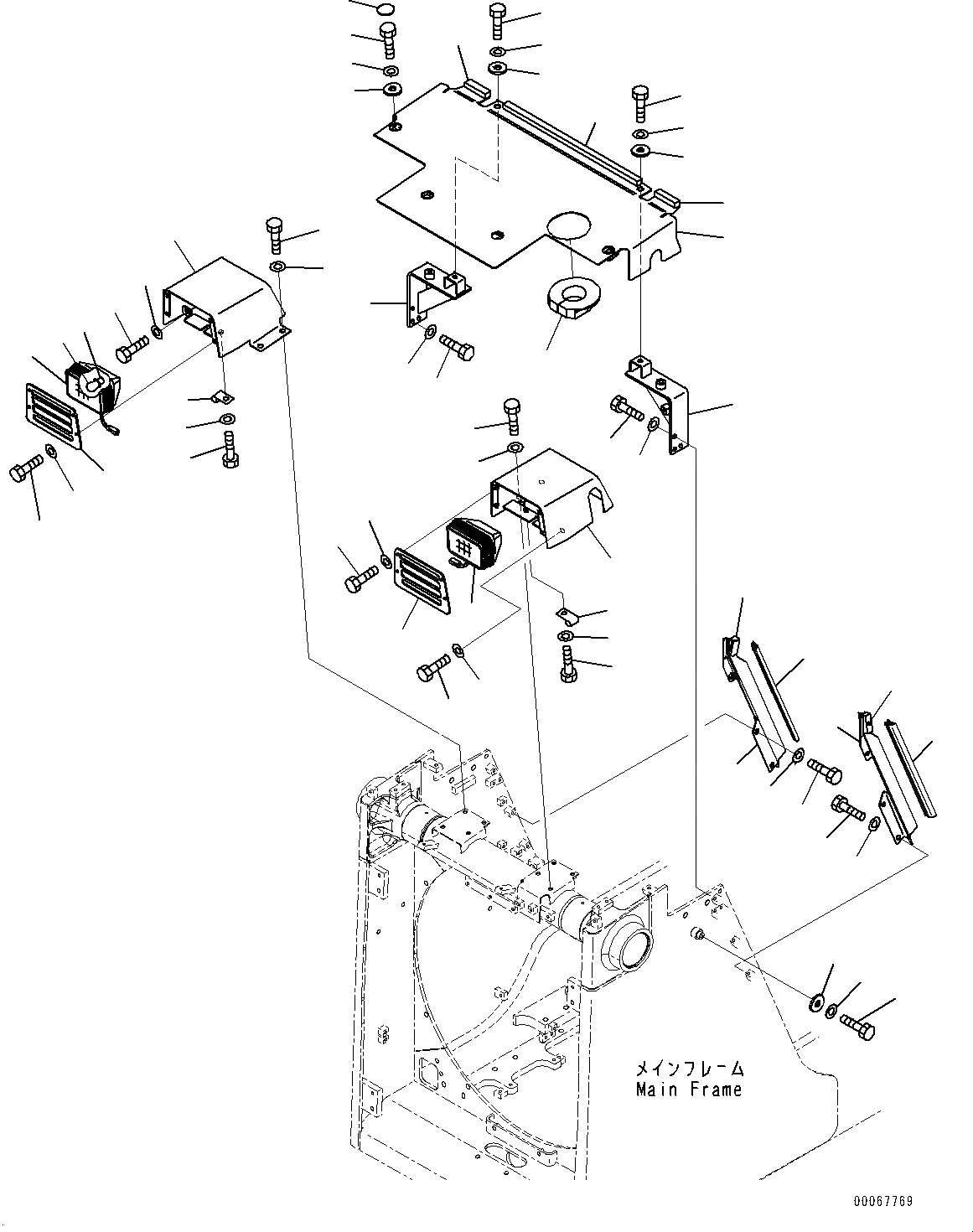 メインフレーム
Main Frame

00067769